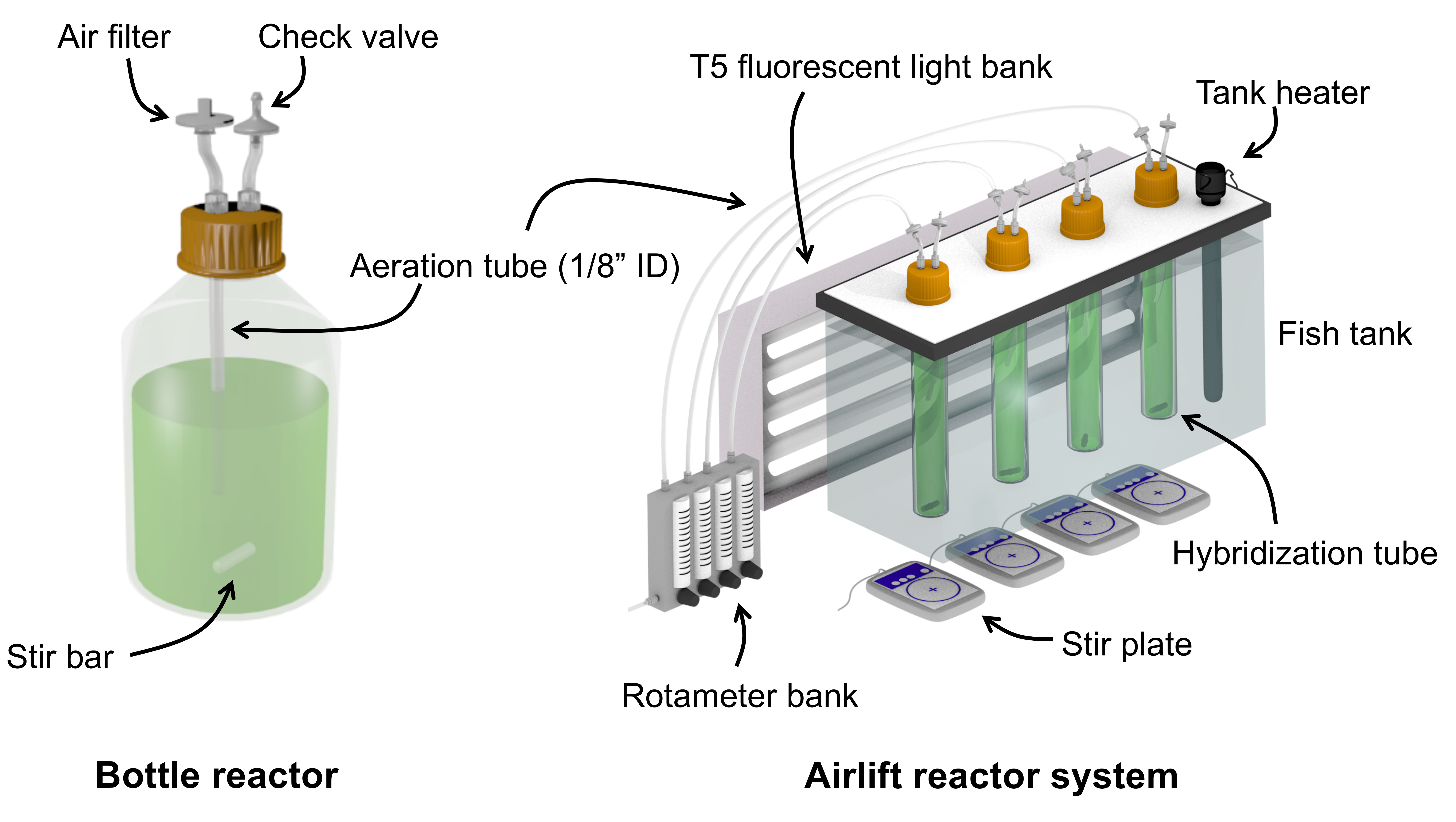 Air filter
Check valve
T5 fluorescent light bank
Tank heater
Aeration tube (1/8” ID)
Fish tank
Hybridization tube
Stir bar
Stir plate
Rotameter bank
Bottle reactor
Airlift reactor system