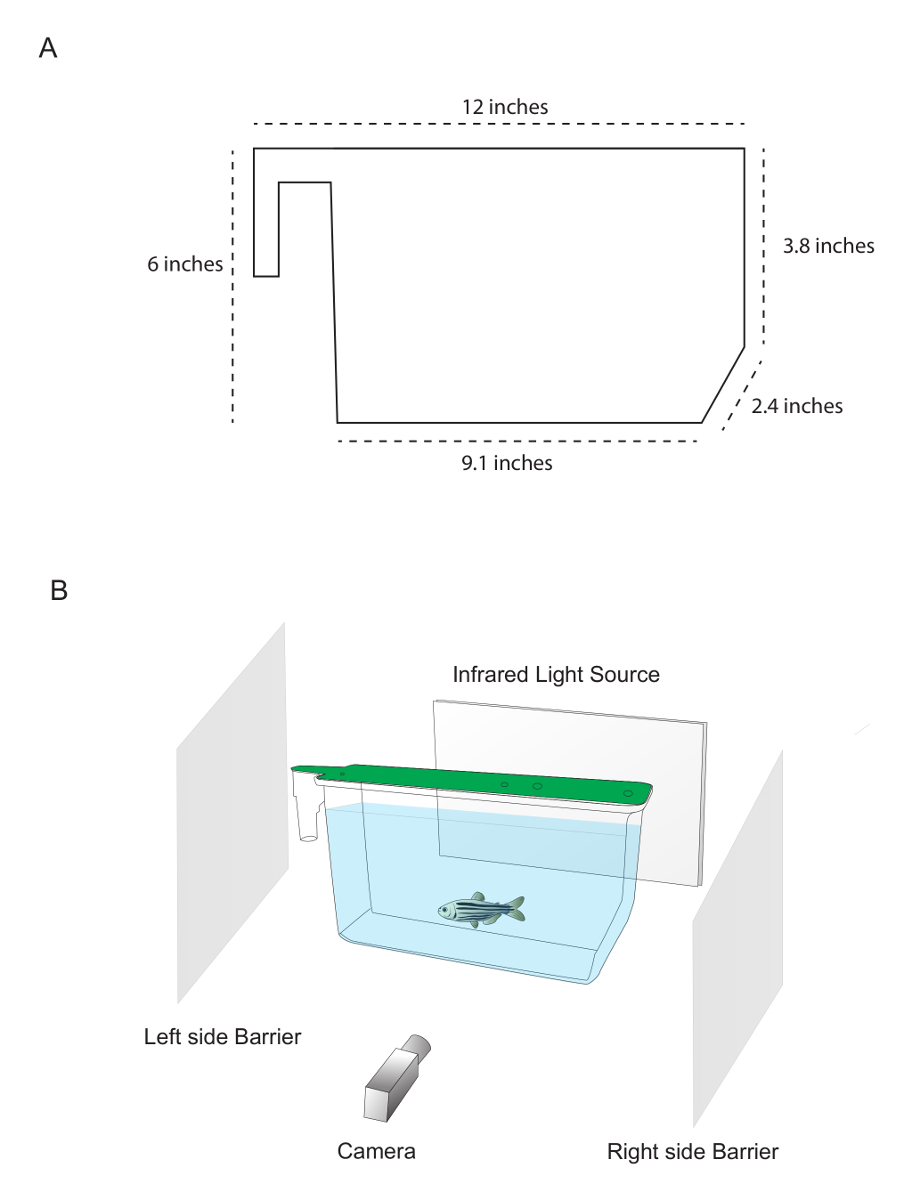 A

12 inches

6 inches

3.8 inches

2.4 inches

9.1 inches

B

Infrared Light Source

Left side Barrier

Camera

Right side Barrier