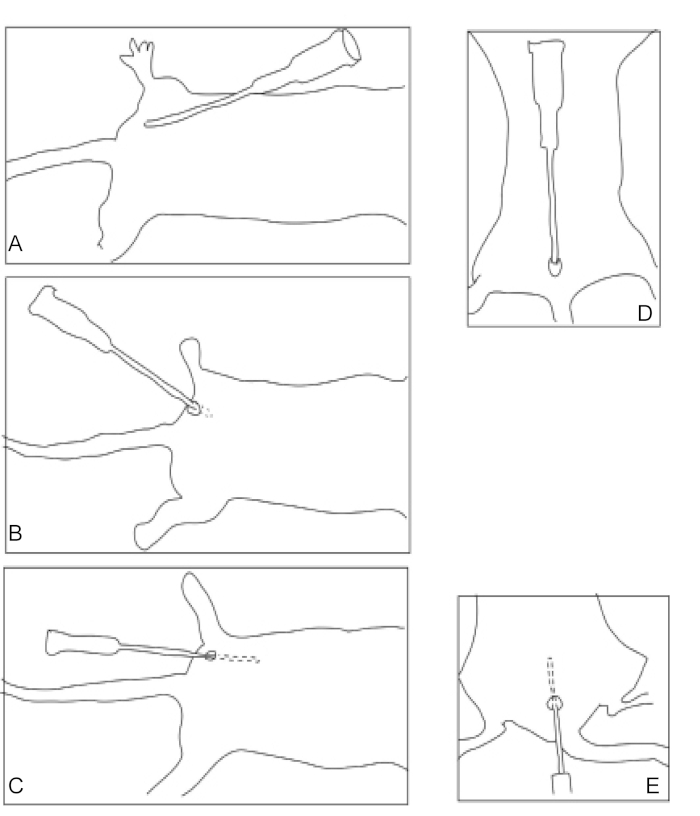 A

B

C

D

E