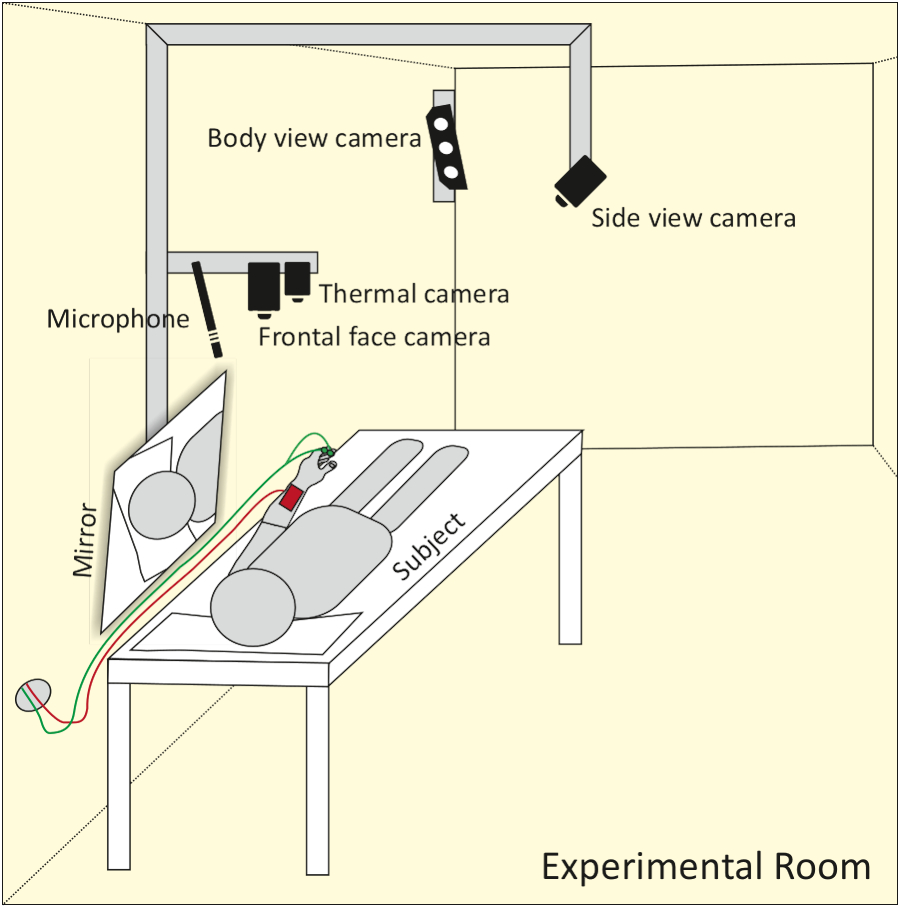 Body view camera
Side view camera
Thermal camera
Microphone
Frontal face camera
Mirror
Subject
Experimental Room