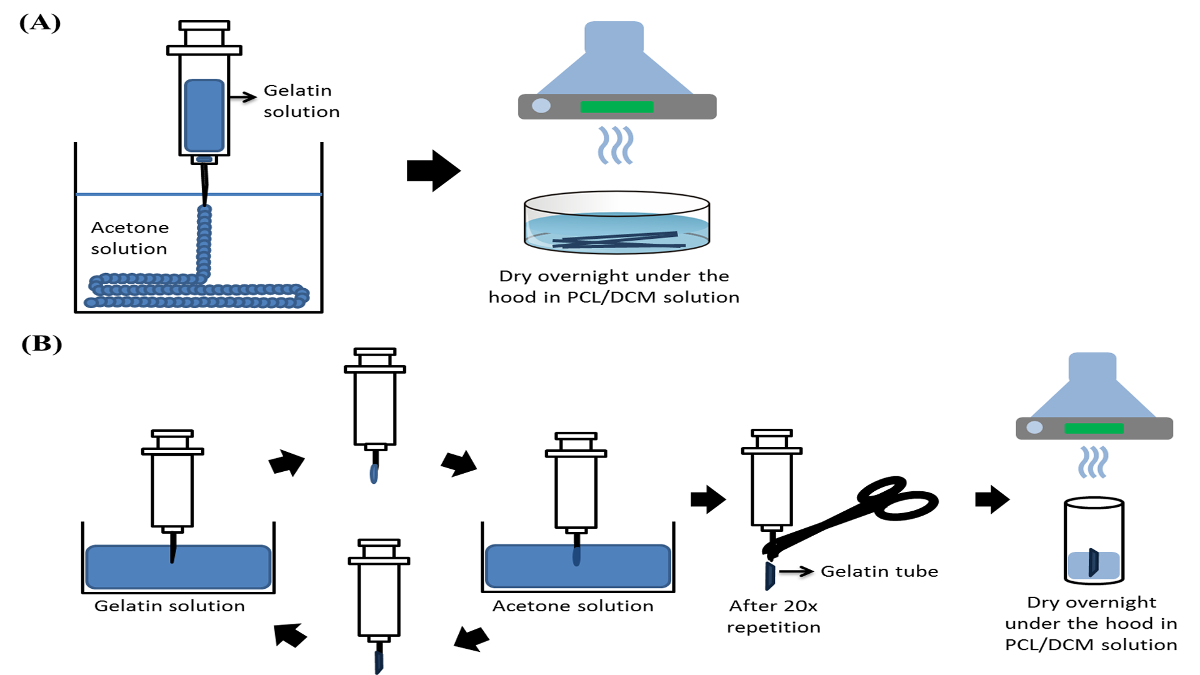 (A)

Gelatin solution

Acetone solution

Dry overnight under the hood in PCL/DCM solution

(B)

Gelatin solution

Acetone solution

Gelatin tube

After 20x repetition

Dry overnight under the hood in PCL/DCM solution