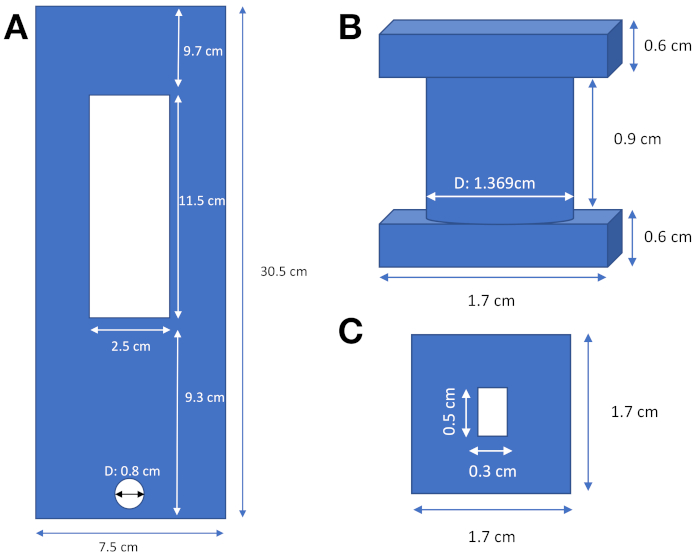 A

9.7 cm

11.5 cm

2.5 cm

9.3 cm

D: 0.8 cm

30.5 cm

7.5 cm

B

0.6 cm

0.9 cm

D: 1.369cm

0.6 cm

1.7 cm

C

0.5 cm

0.3 cm

1.7 cm

1.7 cm