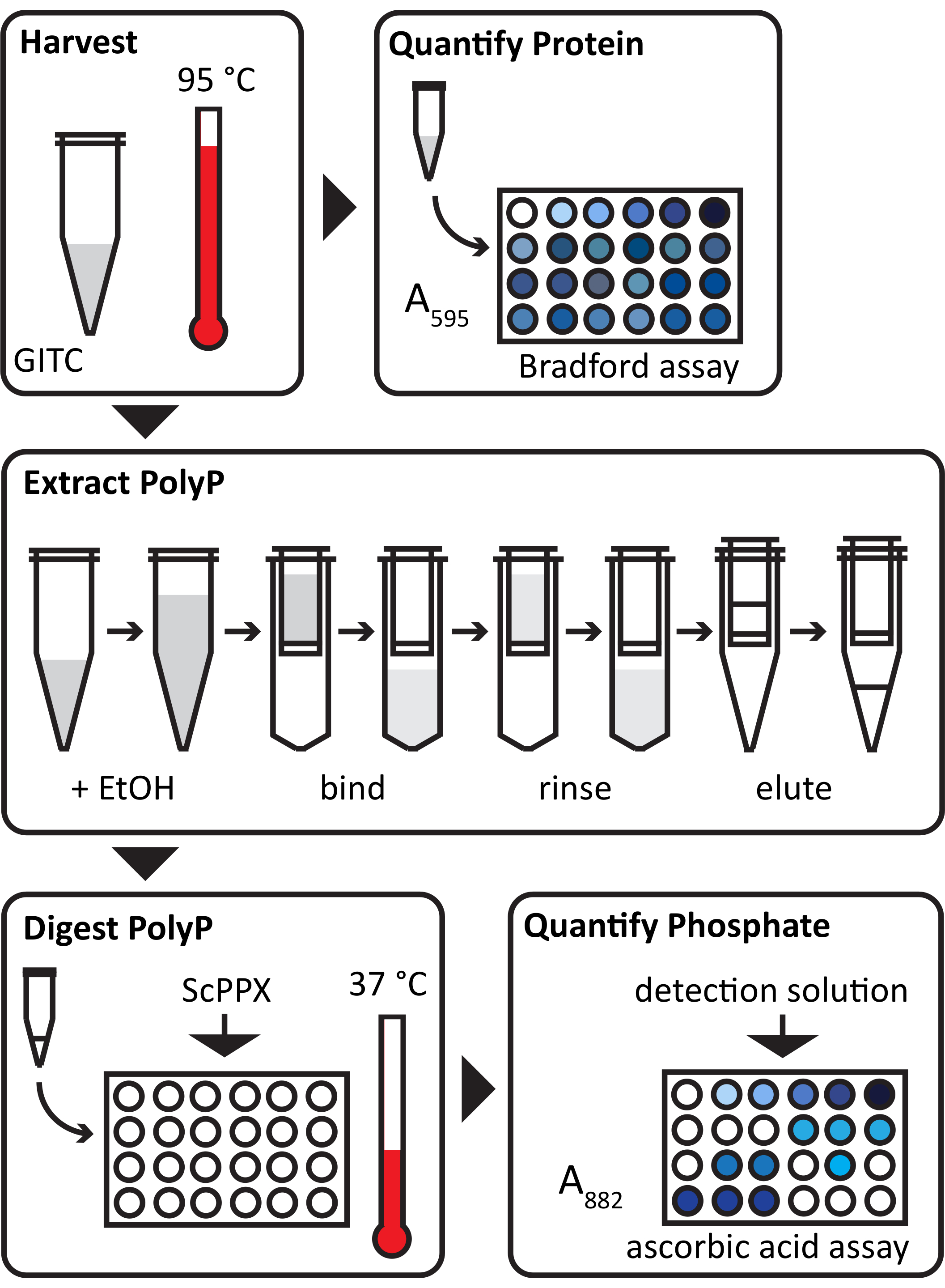 Harvest
95 °C
GITC

Quantify Protein
$A_{595}$
Bradford assay

Extract PolyP
+ EtOH
bind
rinse
elute

Digest PolyP
ScPPX
37 °C

Quantify Phosphate
detection solution
$A_{882}$
ascorbic acid assay