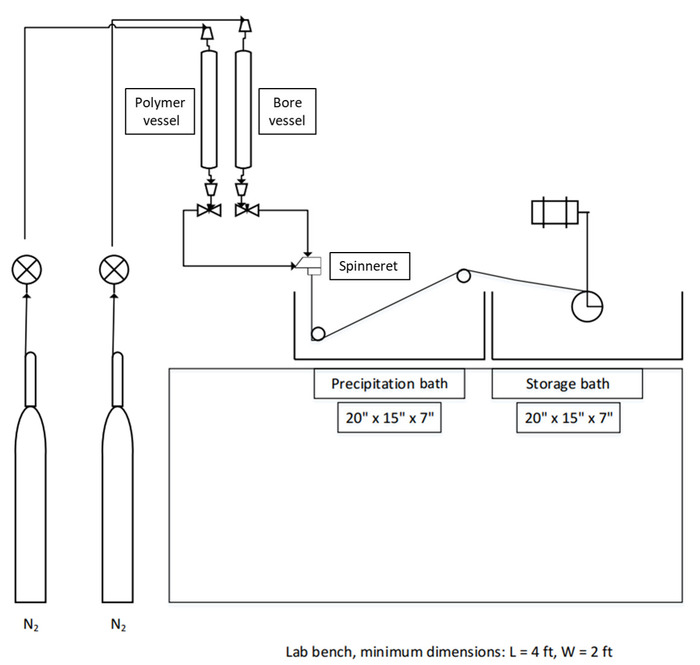 Polymer vessel

Bore vessel

Spinneret

Precipitation bath

20" x 15" x 7"

Storage bath

20" x 15" x 7"

$N_2$

$N_2$

Lab bench, minimum dimensions: L = 4 ft, W = 2 ft