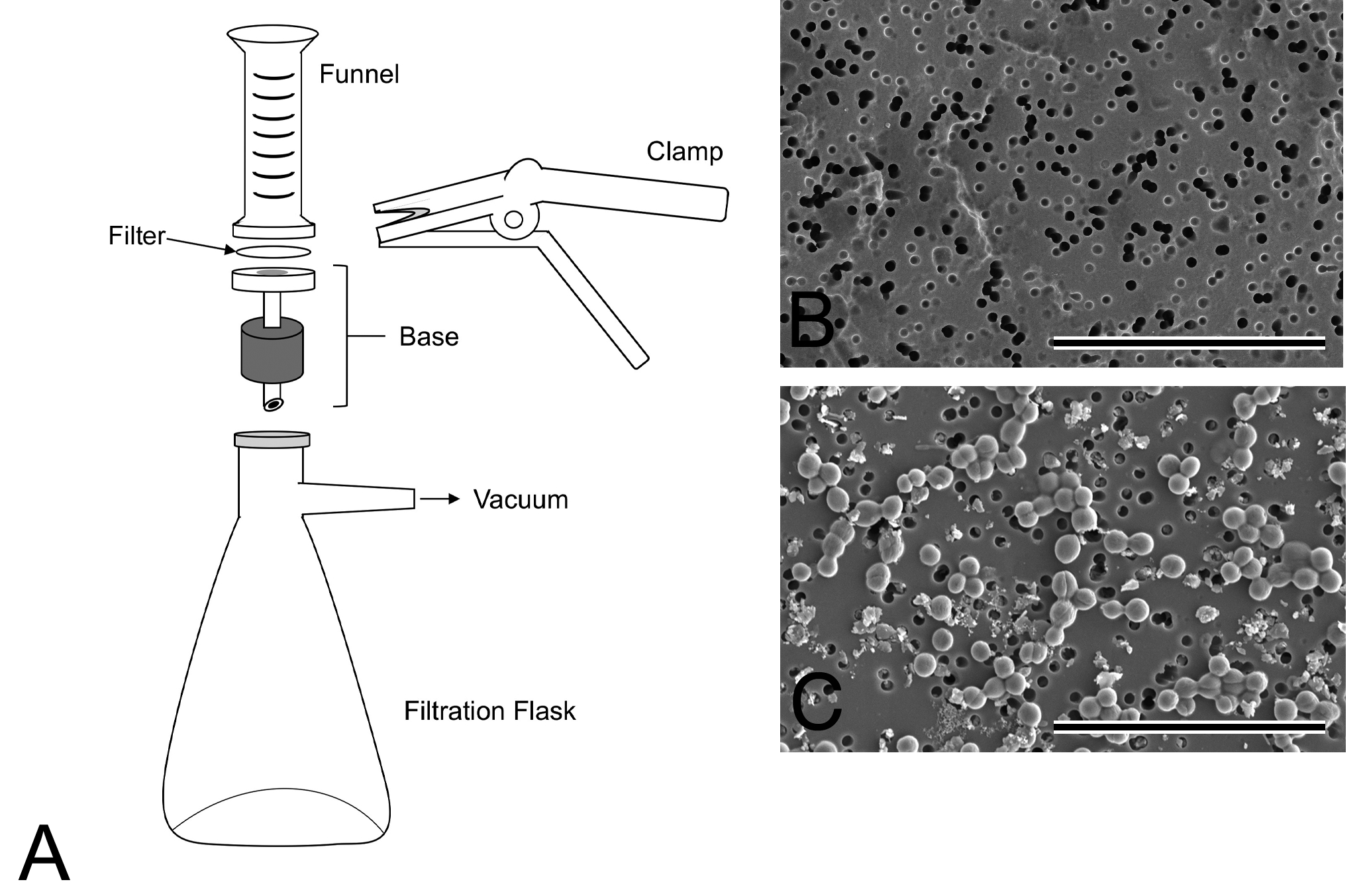 Funnel

Clamp

Filter

Base

Vacuum

Filtration Flask

A

B

C