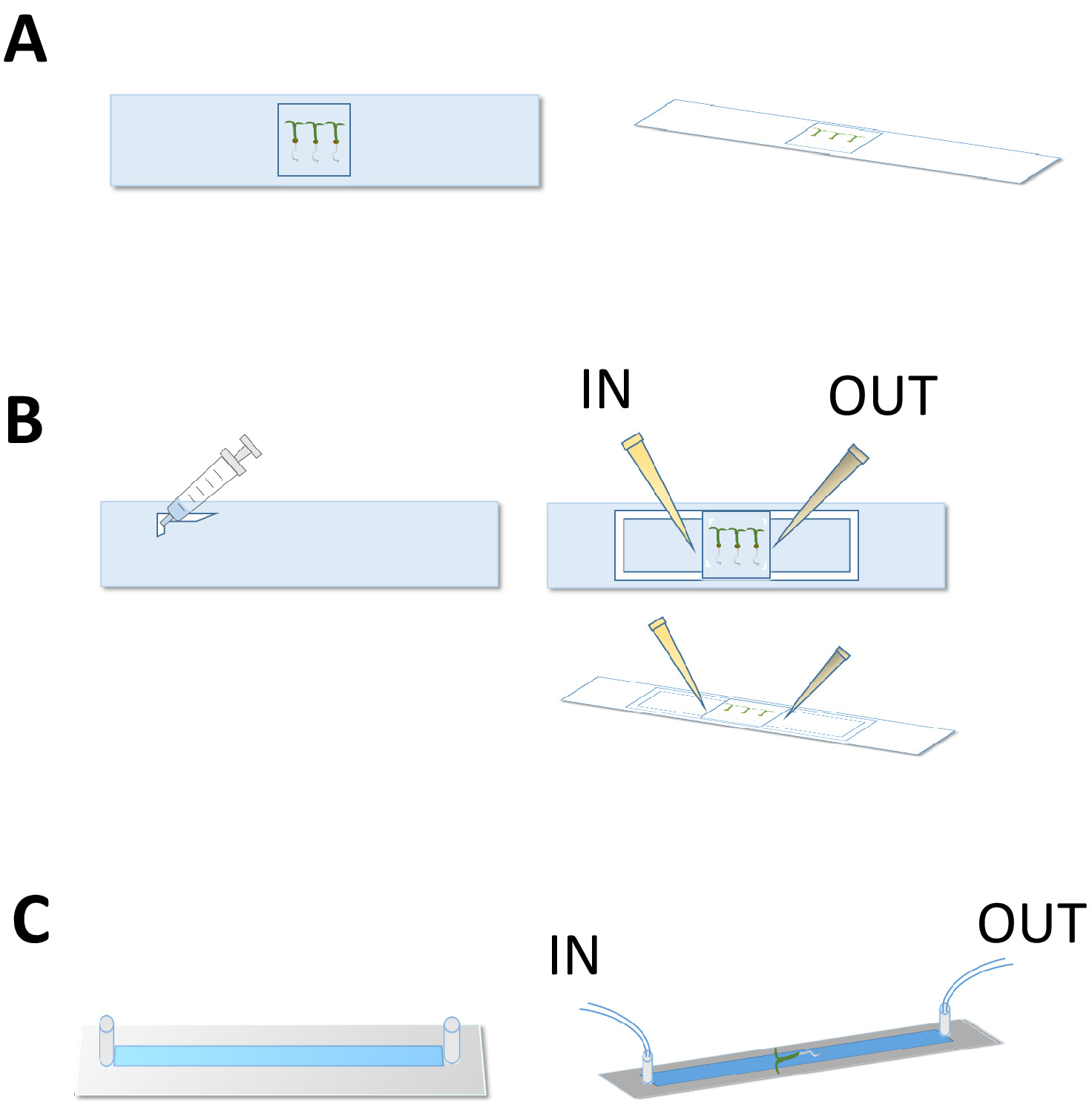 A

B

IN

OUT

C

IN

OUT