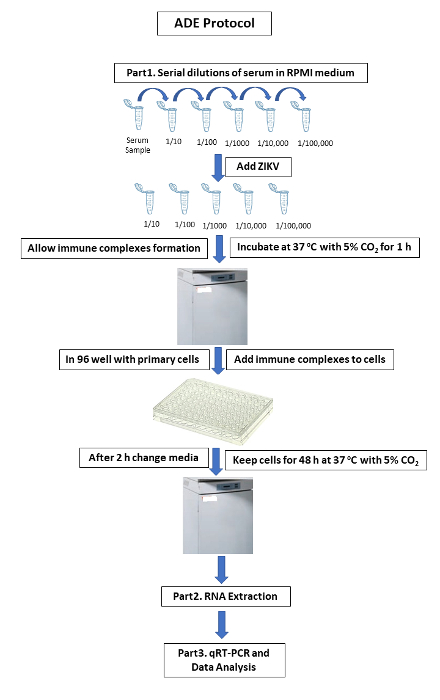 ADE Protocol

Part1. Serial dilutions of serum in RPMI medium

Serum Sample 1/10 1/100 1/1000 1/10,000 1/100,000

Add ZIKV

1/10 1/100 1/1000 1/10,000 1/100,000

Allow immune complexes formation

Incubate at 37 °C with 5% $CO_2$ for 1 h

In 96 well with primary cells

Add immune complexes to cells

After 2 h change media

Keep cells for 48 h at 37 °C with 5% $CO_2$

Part2. RNA Extraction

Part3. qRT-PCR and Data Analysis