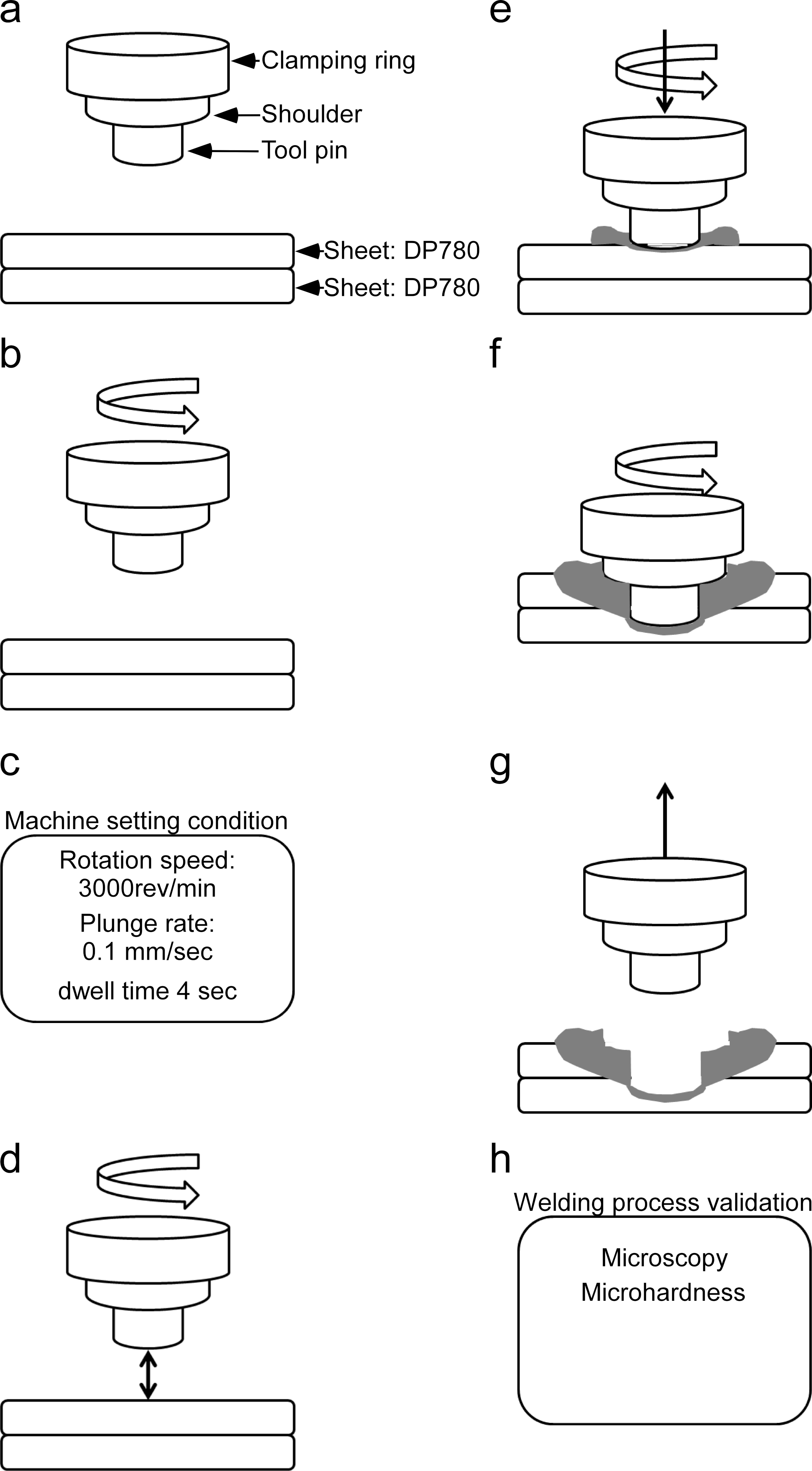 a

Clamping ring
Shoulder
Tool pin

Sheet: DP780
Sheet: DP780

b

c

Machine setting condition

Rotation speed: 3000rev/min
Plunge rate: 0.1 mm/sec
dwell time 4 sec

d

e

f

g

h

Welding process validation

Microscopy
Microhardness