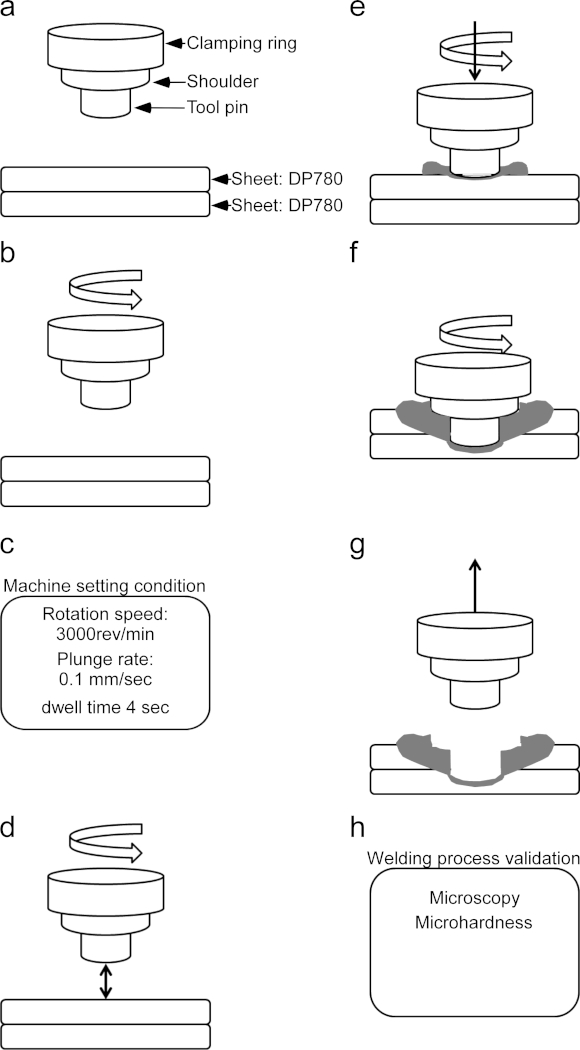 a

Clamping ring
Shoulder
Tool pin

Sheet: DP780
Sheet: DP780

b

c

Machine setting condition
Rotation speed: 3000rev/min
Plunge rate: 0.1 mm/sec
dwell time 4 sec

d

e

f

g

h

Welding process validation
Microscopy
Microhardness