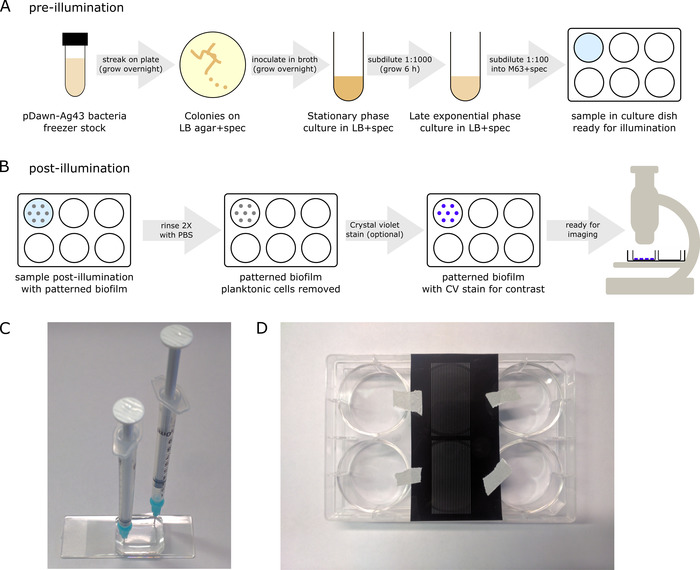 A pre-illumination

streak on plate (grow overnight)

inoculate in broth (grow overnight)

subdilute 1:1000 (grow 6 h)

subdilute 1:100 into M63+spec

pDawn-Ag43 bacteria freezer stock

Colonies on LB agar+spec

Stationary phase culture in LB+spec

Late exponential phase culture in LB+spec

sample in culture dish ready for illumination

B post-illumination

rinse 2X with PBS

Crystal violet stain (optional)

ready for imaging

sample post-illumination with patterned biofilm

patterned biofilm planktonic cells removed

patterned biofilm with CV stain for contrast

C

D