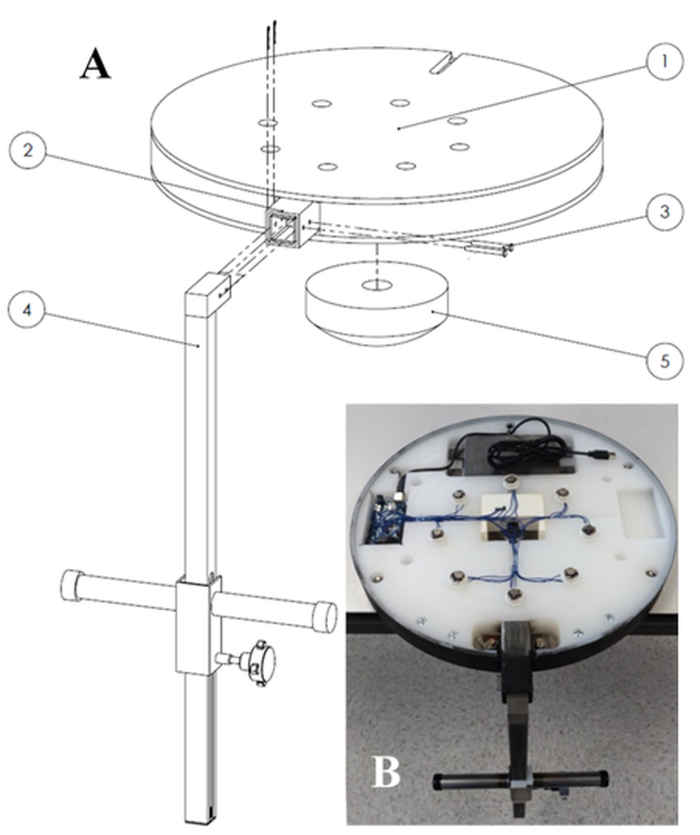 A

1

2

3

4

5

B