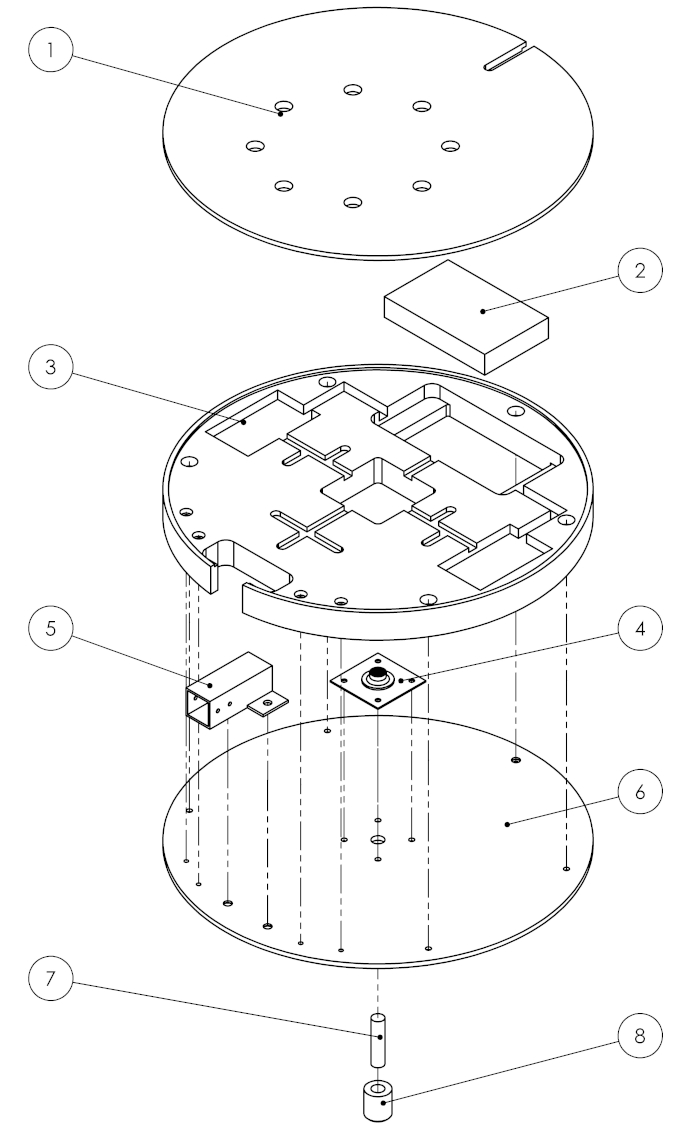 1
2
3
4
5
6
7
8