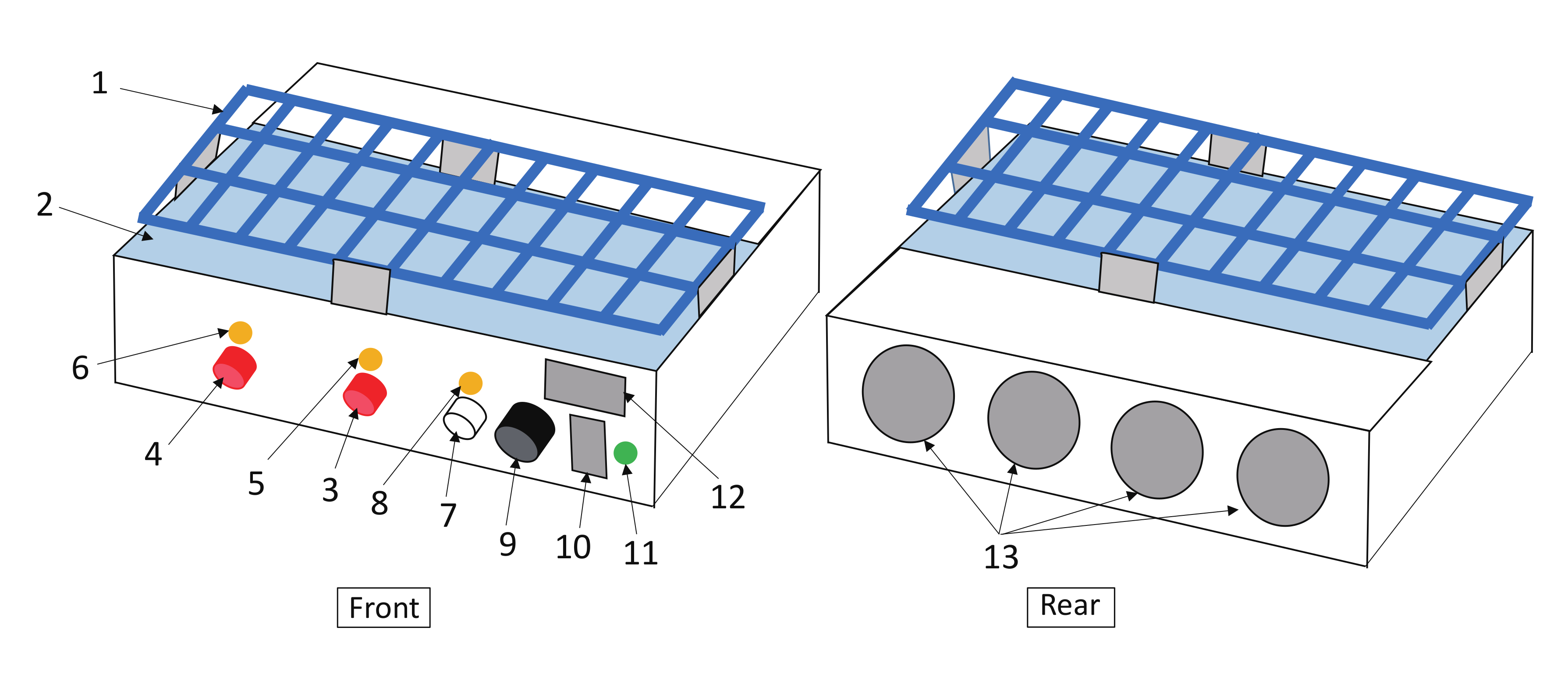 1
2
6
4
5
3
8
7
9
10
11
12
13

Front

Rear