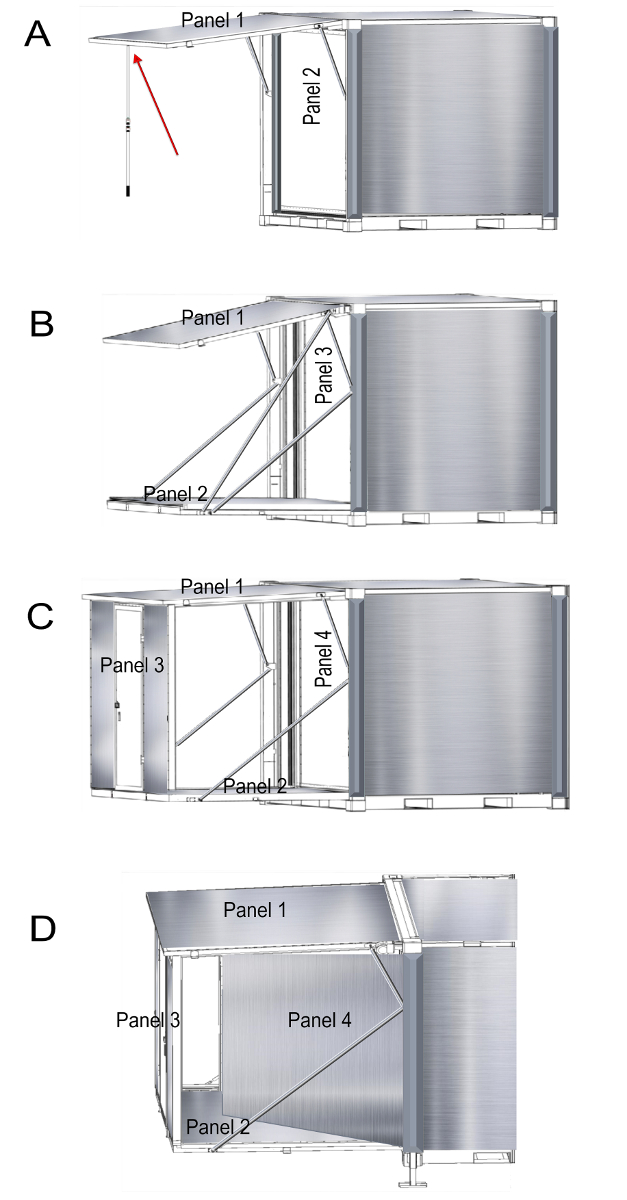 A
Panel 1
Panel 2

B
Panel 1
Panel 3
Panel 2

C
Panel 1
Panel 3
Panel 4
Panel 2

D
Panel 1
Panel 3
Panel 4
Panel 2