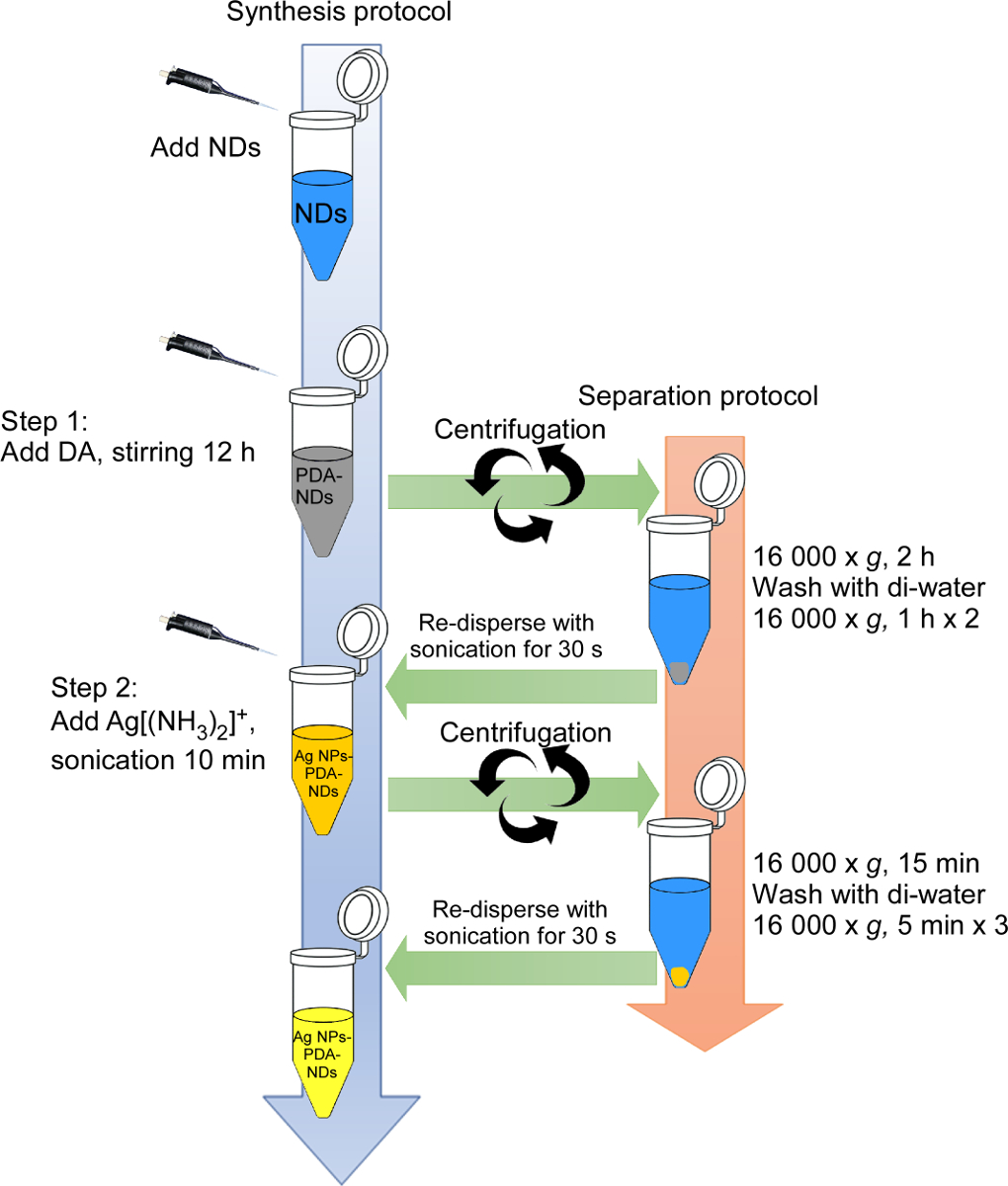 Synthesis protocol

Add NDs

NDs

Step 1:
Add DA, stirring 12 h

PDA-NDs

Separation protocol

Centrifugation

16 000 x $g$, 2 h
Wash with di-water
16 000 x $g$, 1 h x 2

Re-disperse with sonication for 30 s

Step 2:
Add $Ag[(NH_3)_2]^+$, sonication 10 min

Ag NPs-PDA-NDs

Centrifugation

16 000 x $g$, 15 min
Wash with di-water
16 000 x $g$, 5 min x 3

Re-disperse with sonication for 30 s

Ag NPs-PDA-NDs