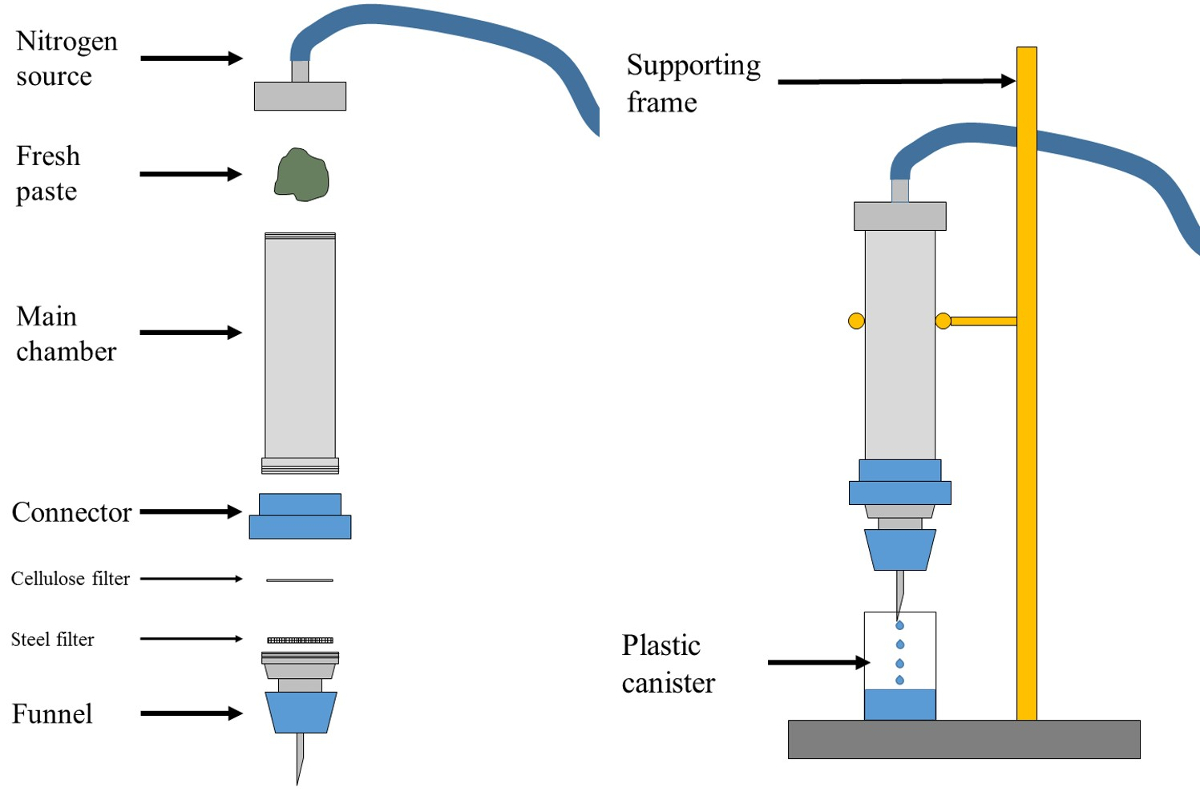 Nitrogen source

Fresh paste

Main chamber

Connector

Cellulose filter

Steel filter

Funnel

Supporting frame

Plastic canister