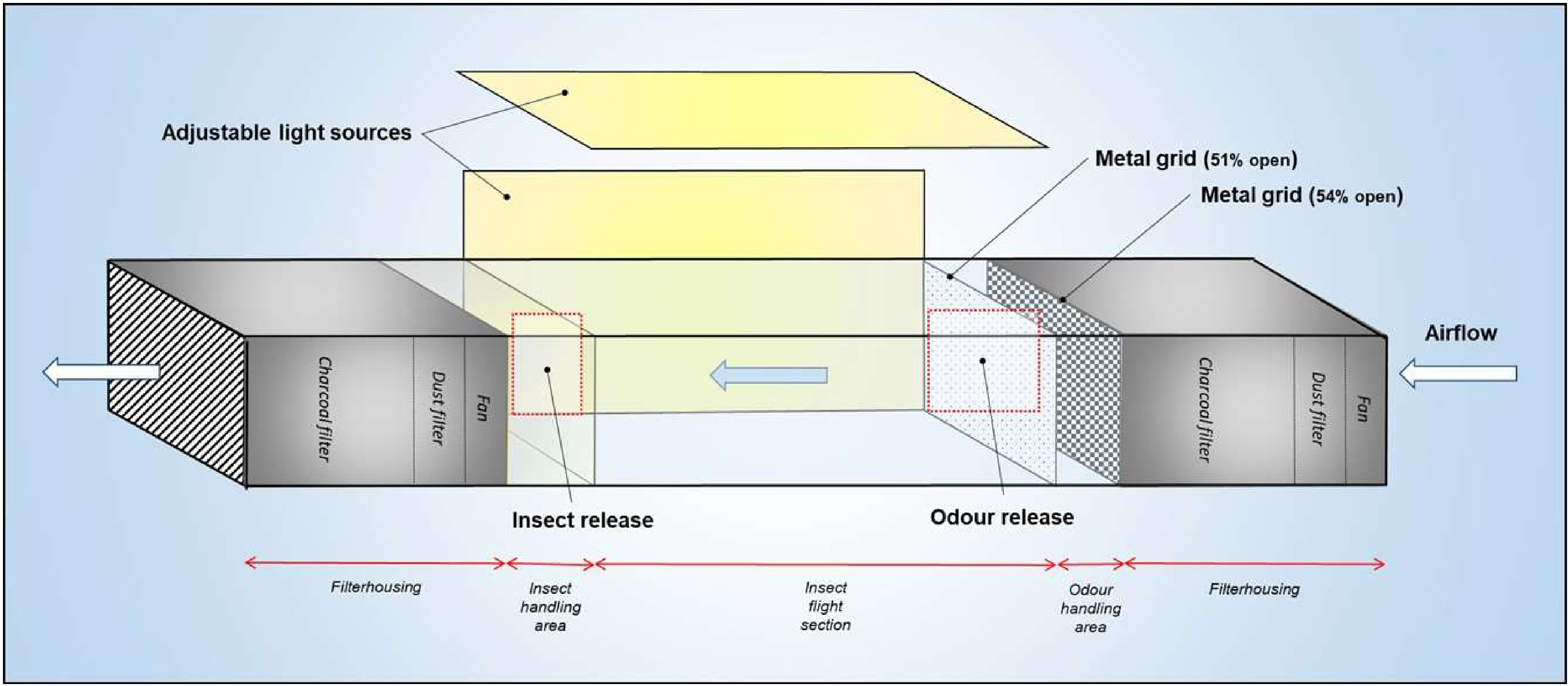 Adjustable light sources

Metal grid (51% open)

Metal grid (54% open)

Airflow

Charcoal filter

Dust filter

Fan

Charcoal filter

Dust filter

Fan

Insect release

Odour release

Filterhousing

Insect handling area

Insect flight section

Odour handling area

Filterhousing