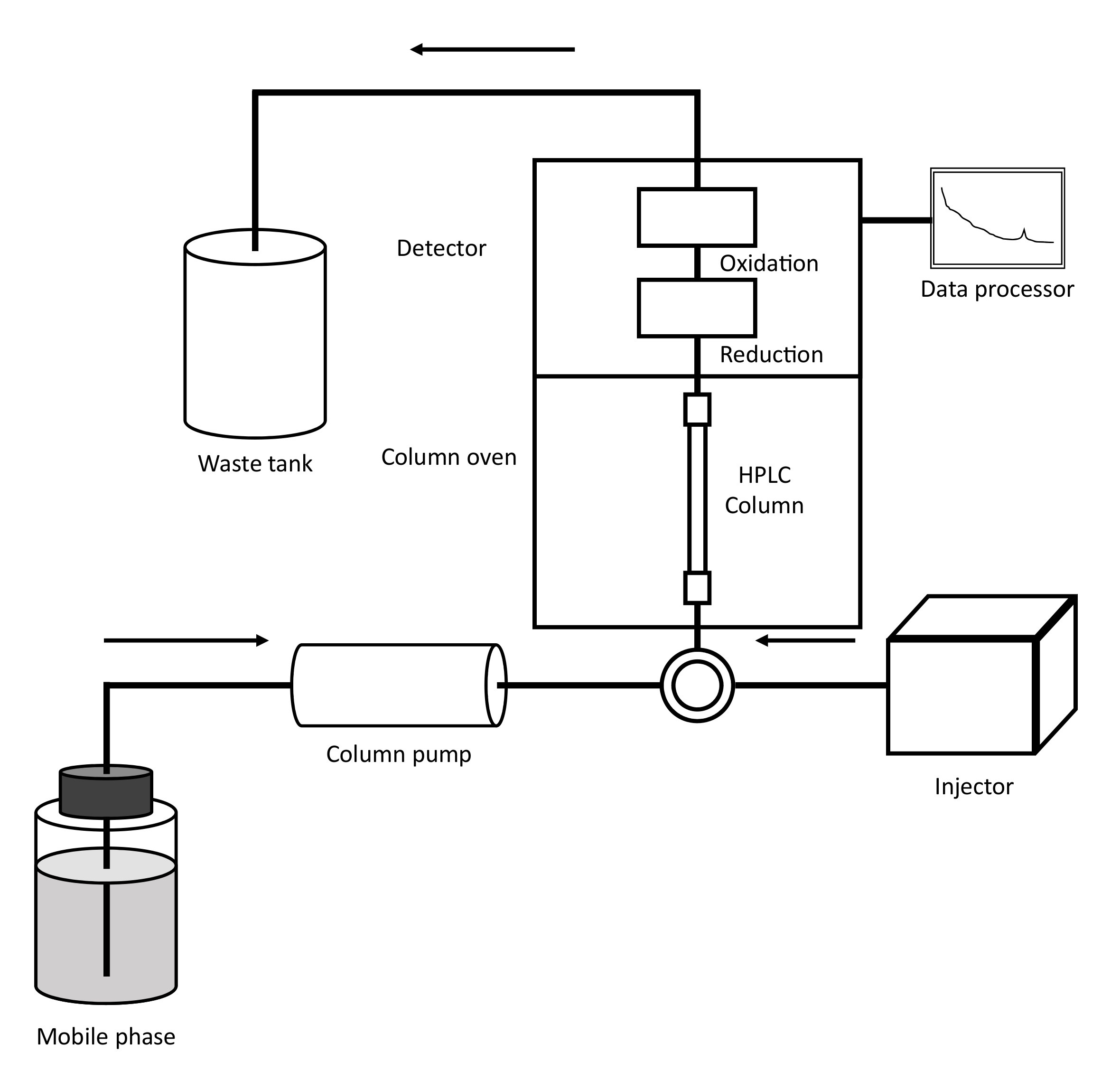 Detector

Oxidation

Data processor

Reduction

Waste tank

Column oven

HPLC Column

Column pump

Injector

Mobile phase