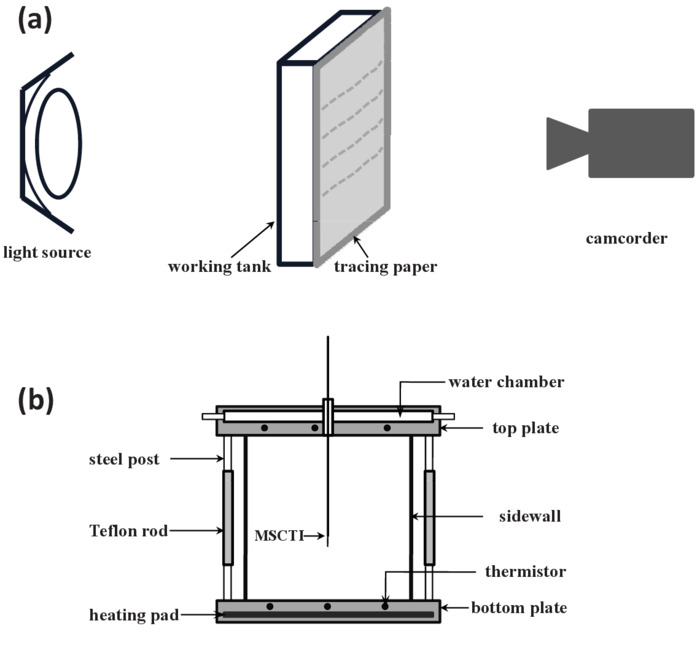 (a)

light source

working tank

tracing paper

camcorder

(b)

water chamber

top plate

steel post

Teflon rod

MSCTI

sidewall

thermistor

heating pad

bottom plate