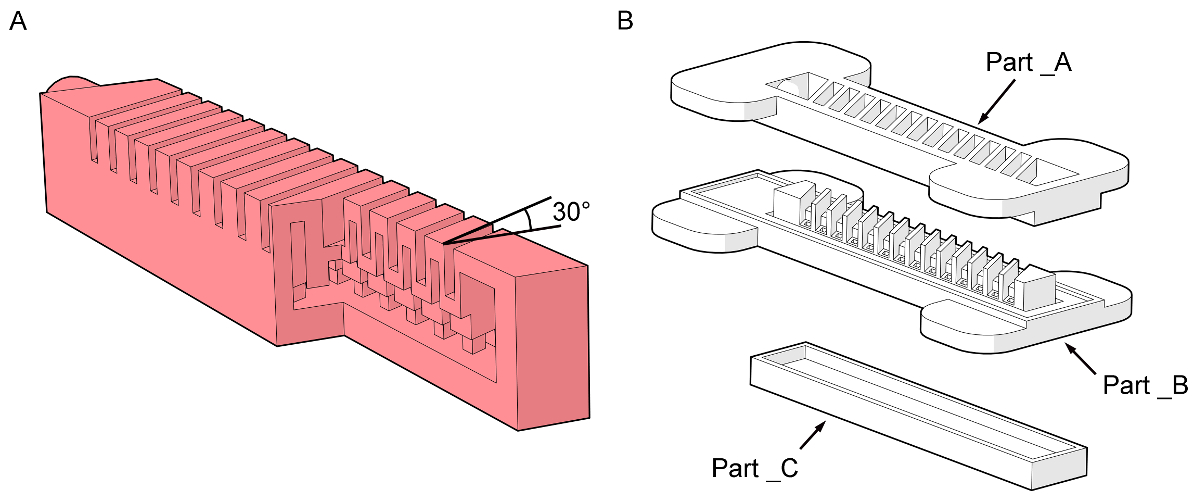 A

30°

B

Part _A

Part _B

Part _C