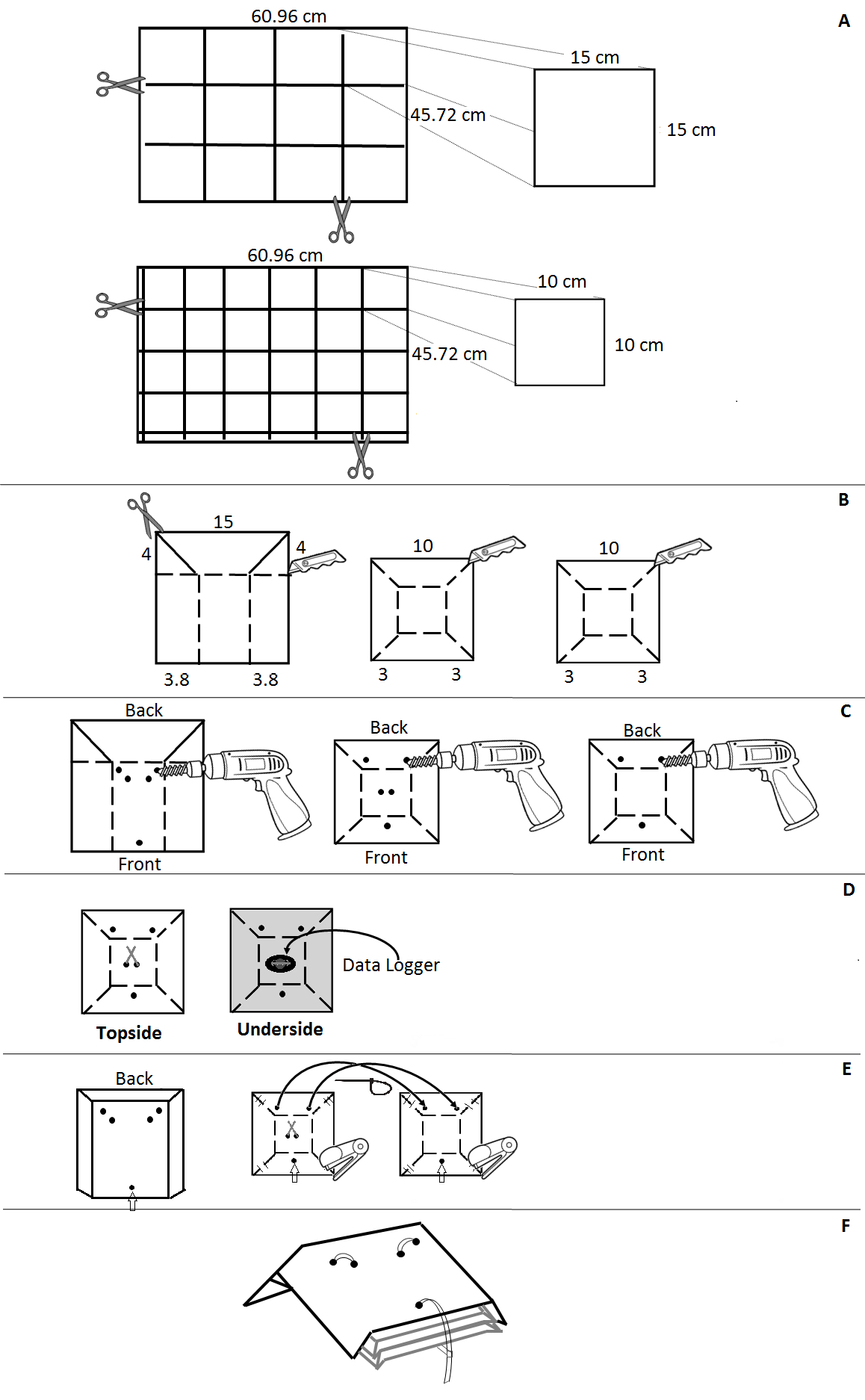 A

60.96 cm

45.72 cm

15 cm

15 cm

60.96 cm

45.72 cm

10 cm

10 cm

B

15

4

4

3.8

3.8

10

3

3

10

3

3

C

Back

Front

Back

Front

Back

Front

D

Topside

Underside

Data Logger

E

Back

F