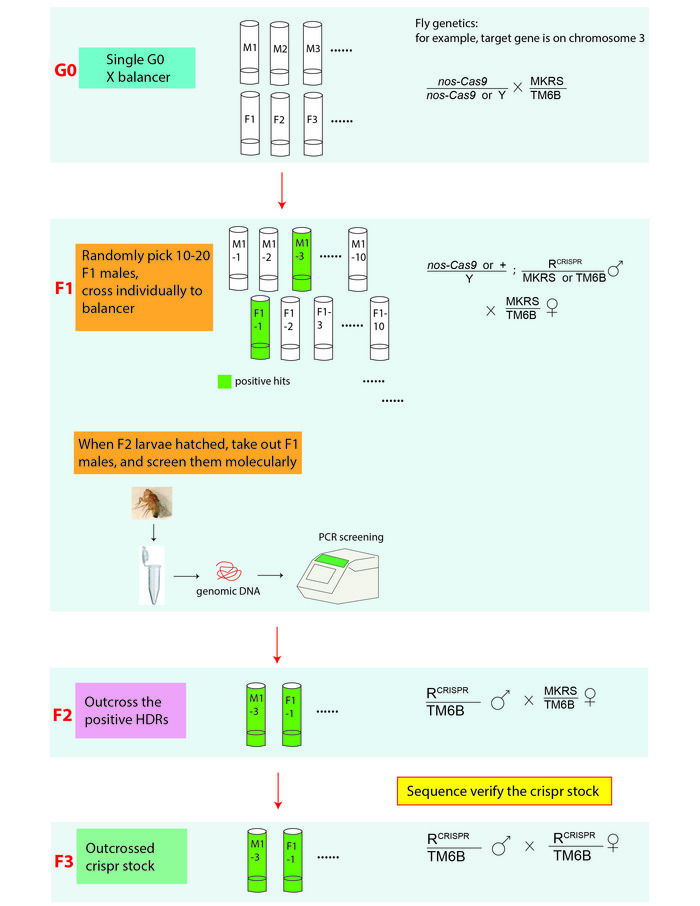 G0

Single G0 X balancer

M1 M2 M3 ......

F1 F2 F3 ......

Fly genetics:
for example, target gene is on chromosome 3

$\frac{nos\text{-}Cas9}{nos\text{-}Cas9 \text{ or } Y} \times \frac{MKRS}{TM6B}$

F1

Randomly pick 10-20 F1 males, cross individually to balancer

M1 -1 M1 -2 M1 -3 ...... M1 -10

F1 -1 F1 -2 F1- 3 ...... F1- 10

positive hits

......

......

$\frac{nos\text{-}Cas9 \text{ or } +}{Y} ; \frac{R^{CRISPR}}{MKRS \text{ or } TM6B}$ ♂

$\times \frac{MKRS}{TM6B}$ ♀

When F2 larvae hatched, take out F1 males, and screen them molecularly

genomic DNA

PCR screening

F2

Outcross the positive HDRs

M1 -3 F1 -1 ......

$\frac{R^{CRISPR}}{TM6B}$ ♂ $\times \frac{MKRS}{TM6B}$ ♀

Sequence verify the crispr stock

F3

Outcrossed crispr stock

M1 -3 F1 -1 ......

$\frac{R^{CRISPR}}{TM6B}$ ♂ $\times \frac{R^{CRISPR}}{TM6B}$ ♀