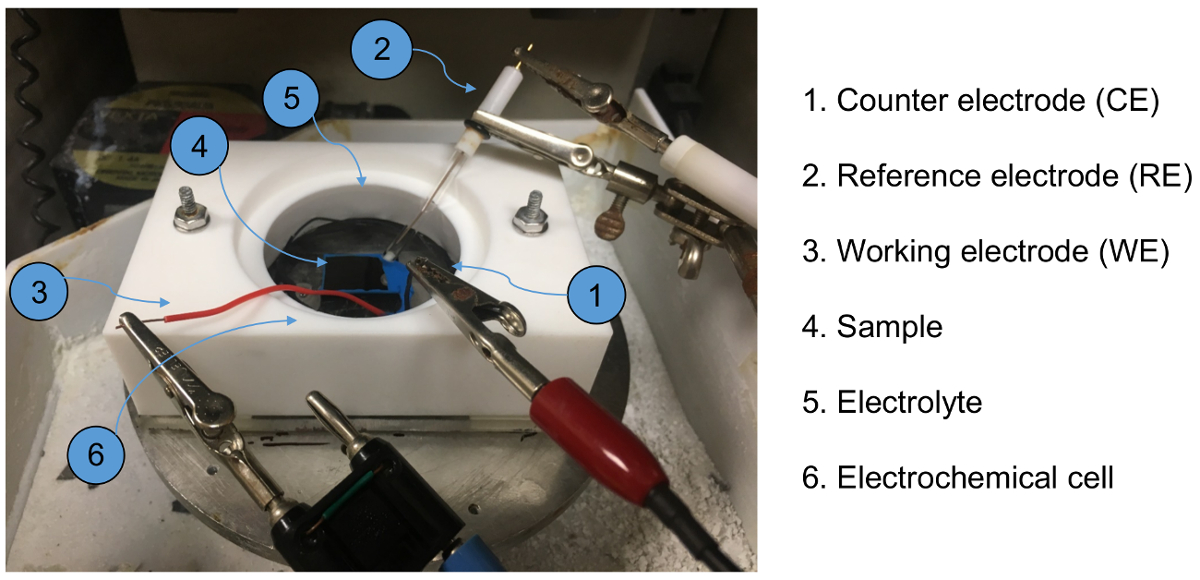 2

5

4

3

1

6

1. Counter electrode (CE)

2. Reference electrode (RE)

3. Working electrode (WE)

4. Sample

5. Electrolyte

6. Electrochemical cell