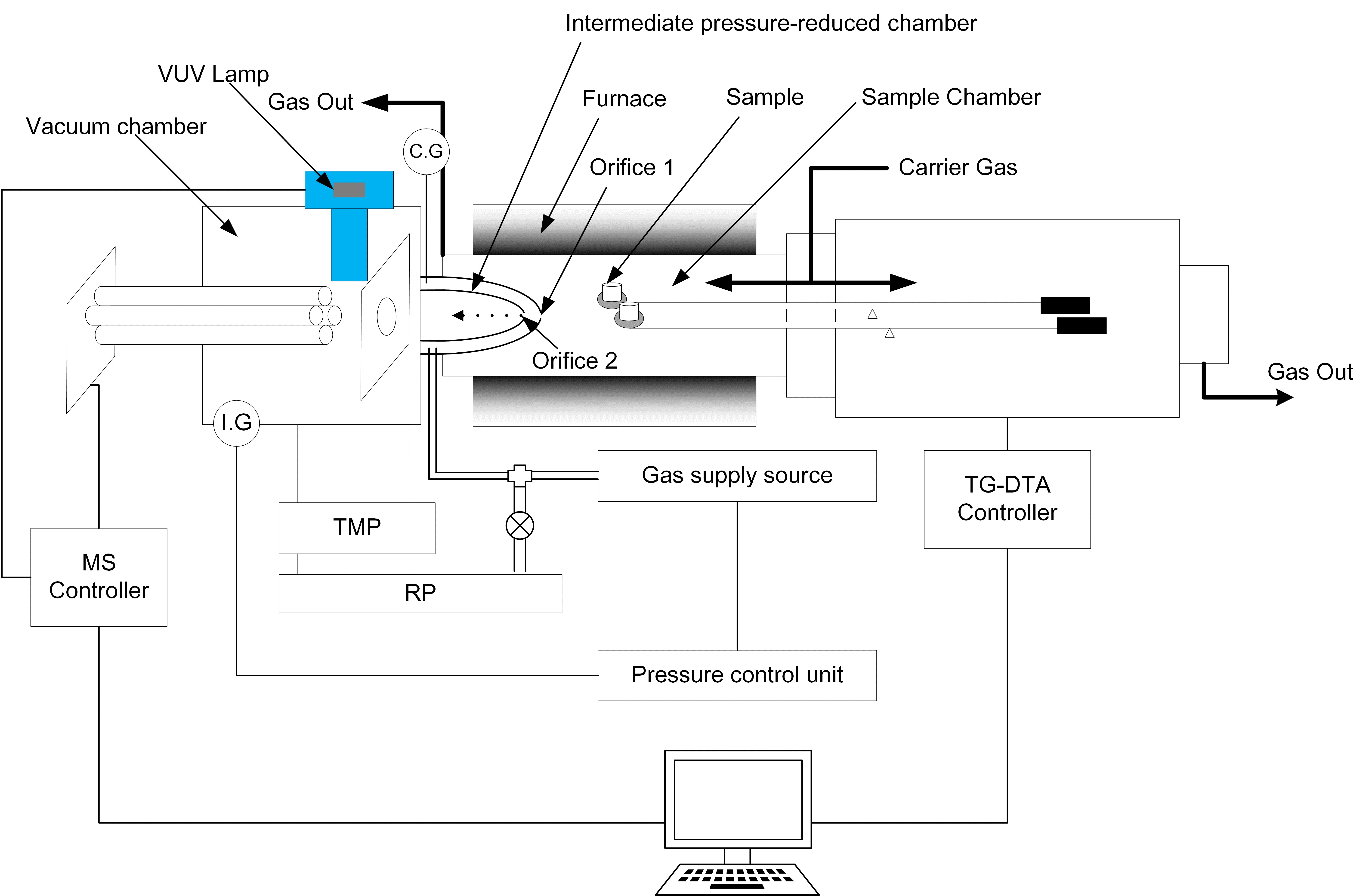 Intermediate pressure-reduced chamber

VUV Lamp

Gas Out

Furnace

Sample

Sample Chamber

Vacuum chamber

C.G

Orifice 1

Carrier Gas

Orifice 2

Gas Out

I.G

Gas supply source

TG-DTA Controller

TMP

MS Controller

RP

Pressure control unit