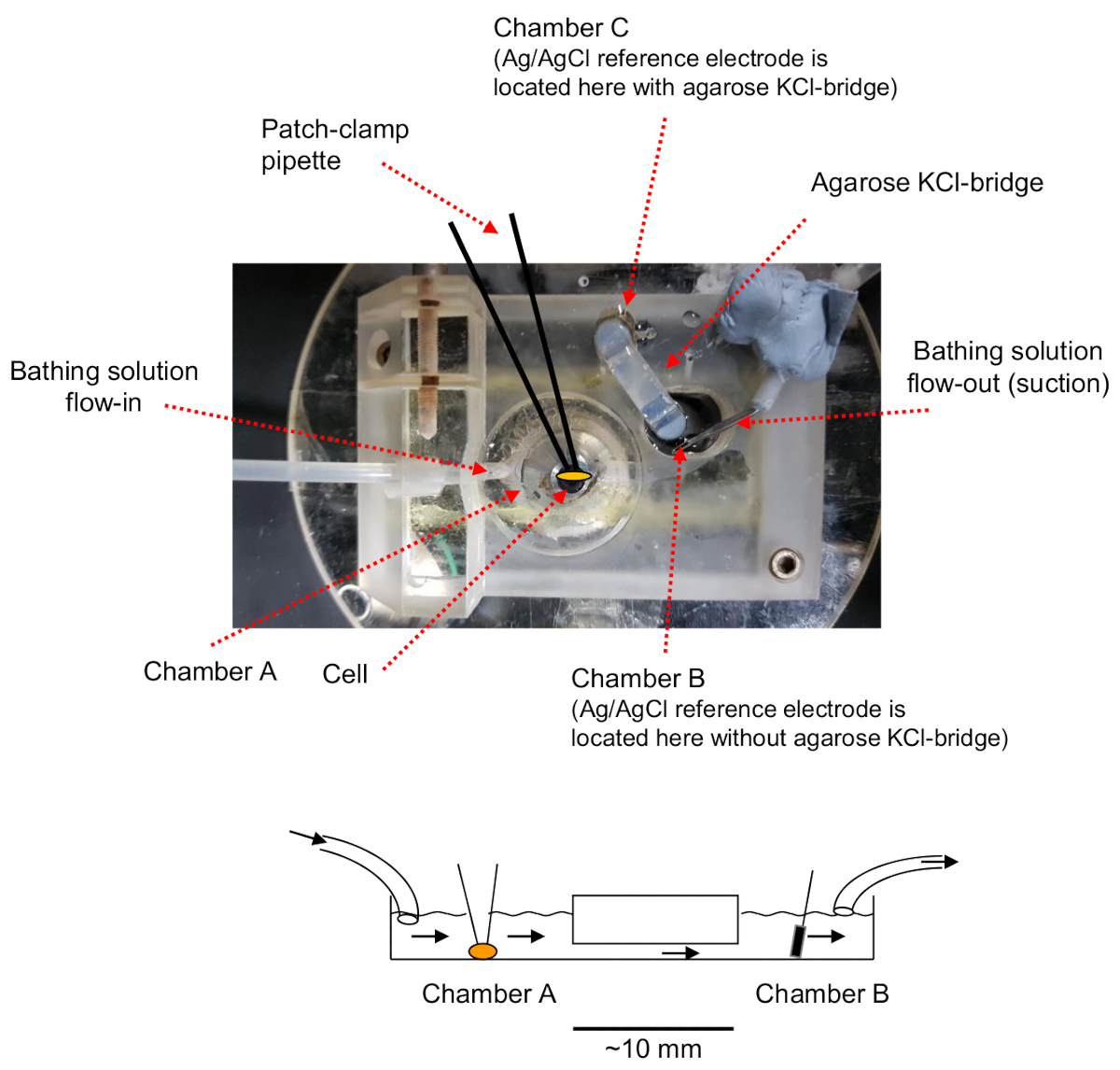 Chamber C
(Ag/AgCl reference electrode is located here with agarose KCl-bridge)

Patch-clamp pipette

Agarose KCl-bridge

Bathing solution flow-in

Bathing solution flow-out (suction)

Chamber A

Cell

Chamber B
(Ag/AgCl reference electrode is located here without agarose KCl-bridge)

Chamber A

Chamber B

~10 mm