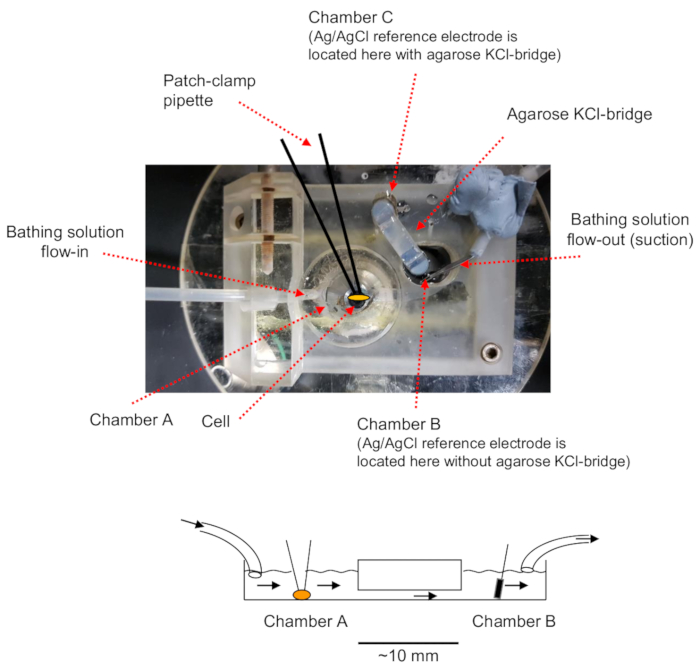 Chamber C
(Ag/AgCl reference electrode is located here with agarose KCl-bridge)

Patch-clamp pipette

Agarose KCl-bridge

Bathing solution flow-in

Bathing solution flow-out (suction)

Chamber A

Cell

Chamber B
(Ag/AgCl reference electrode is located here without agarose KCl-bridge)

Chamber A

Chamber B

~10 mm