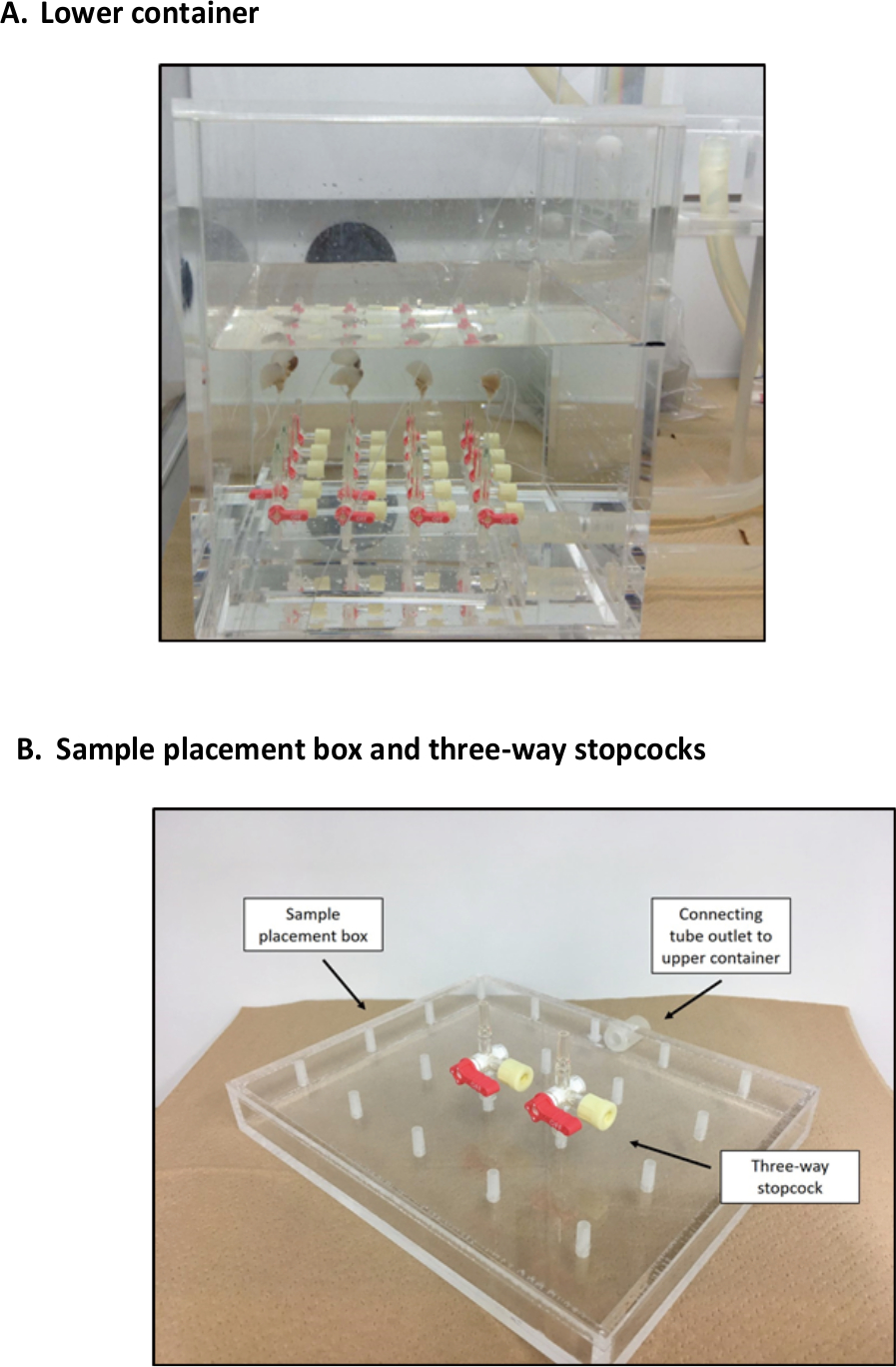 A. Lower container

B. Sample placement box and three-way stopcocks

Sample placement box

Connecting tube outlet to upper container

Three-way stopcock