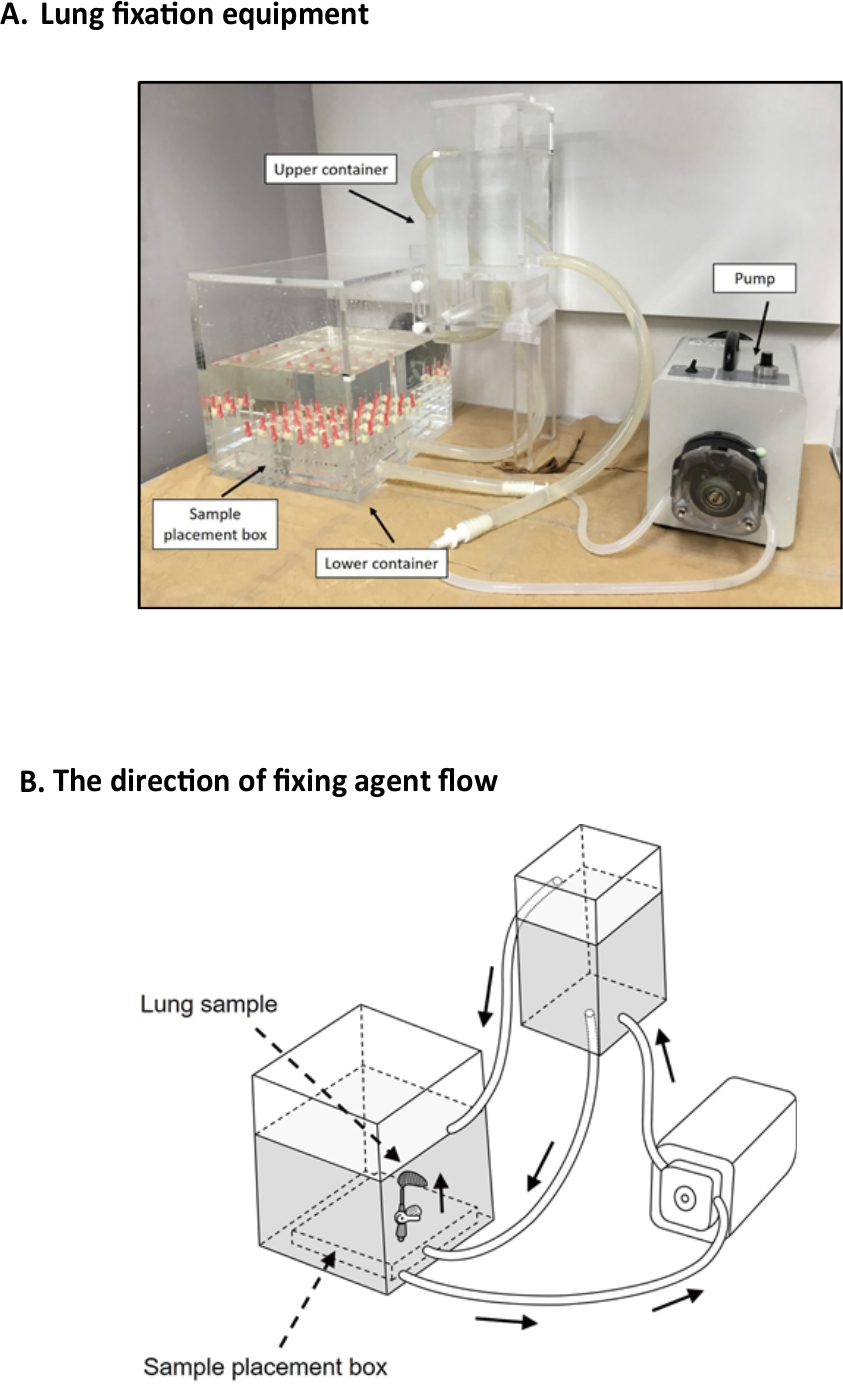 A. Lung fixation equipment

Upper container

Pump

Sample placement box

Lower container

B. The direction of fixing agent flow

Lung sample

Sample placement box