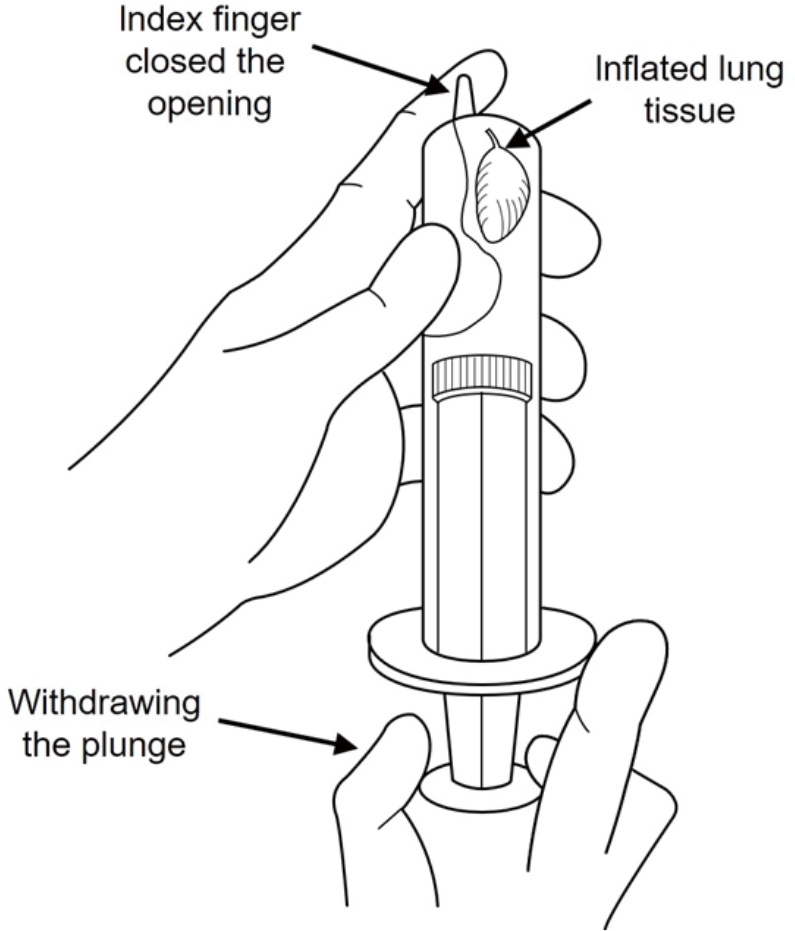 Index finger closed the opening

Inflated lung tissue

Withdrawing the plunge