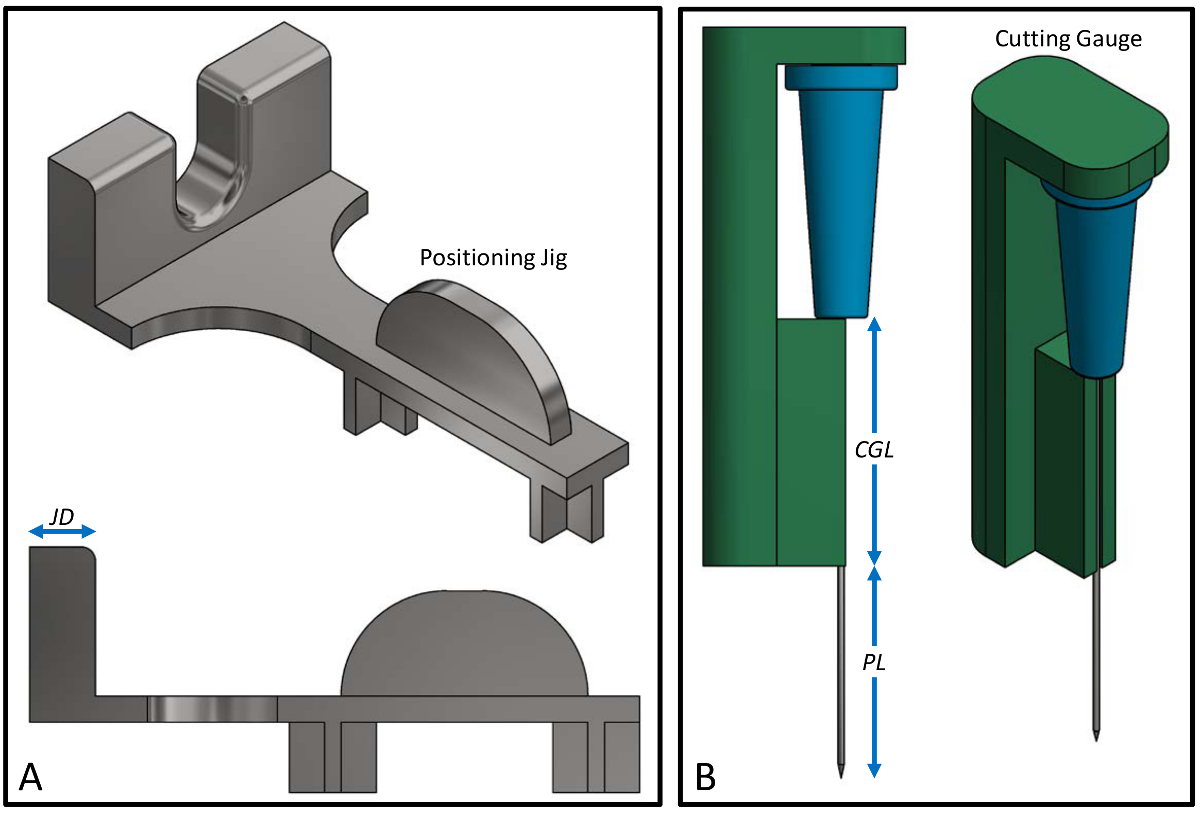 Positioning Jig

JD

A

Cutting Gauge

CGL

PL

B