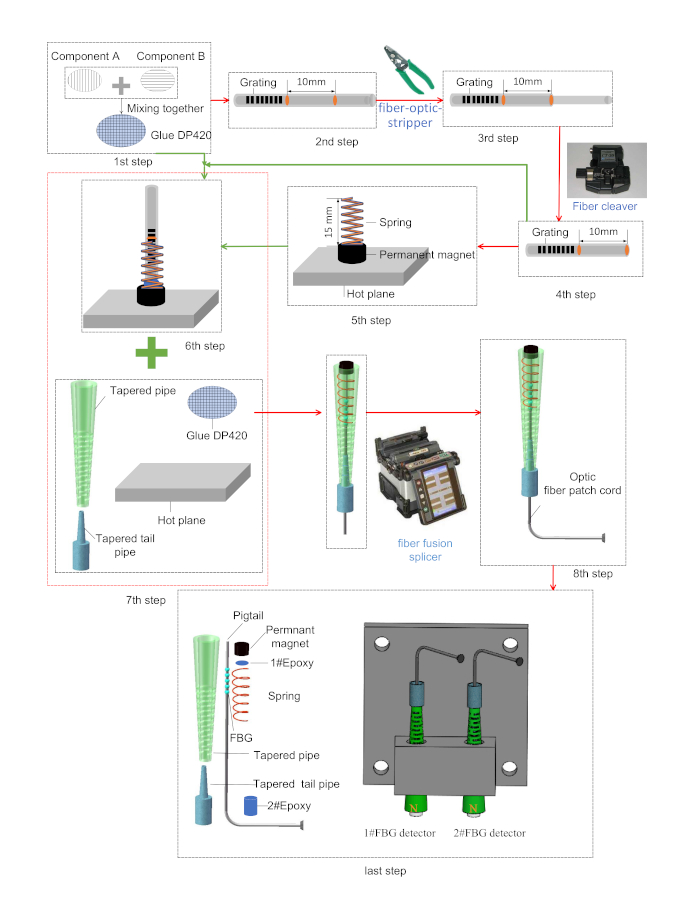 Component A

Component B

Mixing together

Glue DP420

1st step

Grating

10mm

2nd step

fiber-optic-stripper

Grating

10mm

3rd step

Fiber cleaver

Grating

10mm

4th step

15 mm

Spring

Permanent magnet

Hot plane

5th step

6th step

Tapered pipe

Glue DP420

Hot plane

Tapered tail pipe

7th step

fiber fusion splicer

Optic fiber patch cord

8th step

Pigtail

Permnant magnet

1#Epoxy

Spring

FBG

Tapered pipe

Tapered tail pipe

2#Epoxy

N

N

1#FBG detector

2#FBG detector

last step