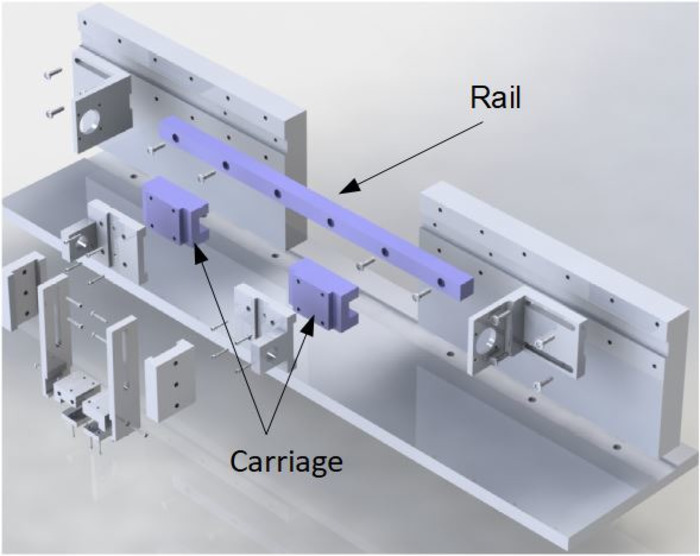 Rail

Carriage