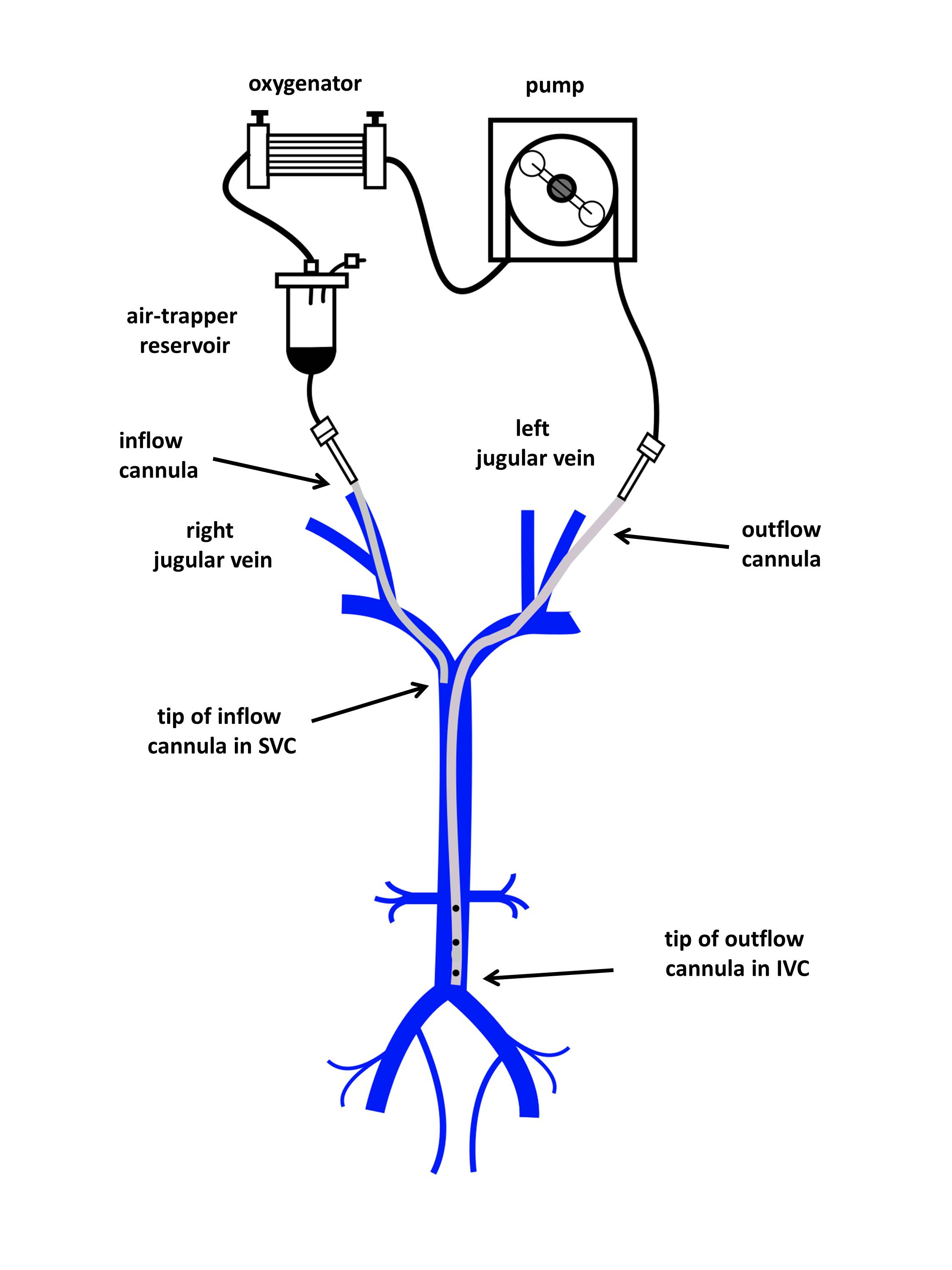 oxygenator

pump

air-trapper reservoir

inflow cannula

left jugular vein

right jugular vein

outflow cannula

tip of inflow cannula in SVC

tip of outflow cannula in IVC