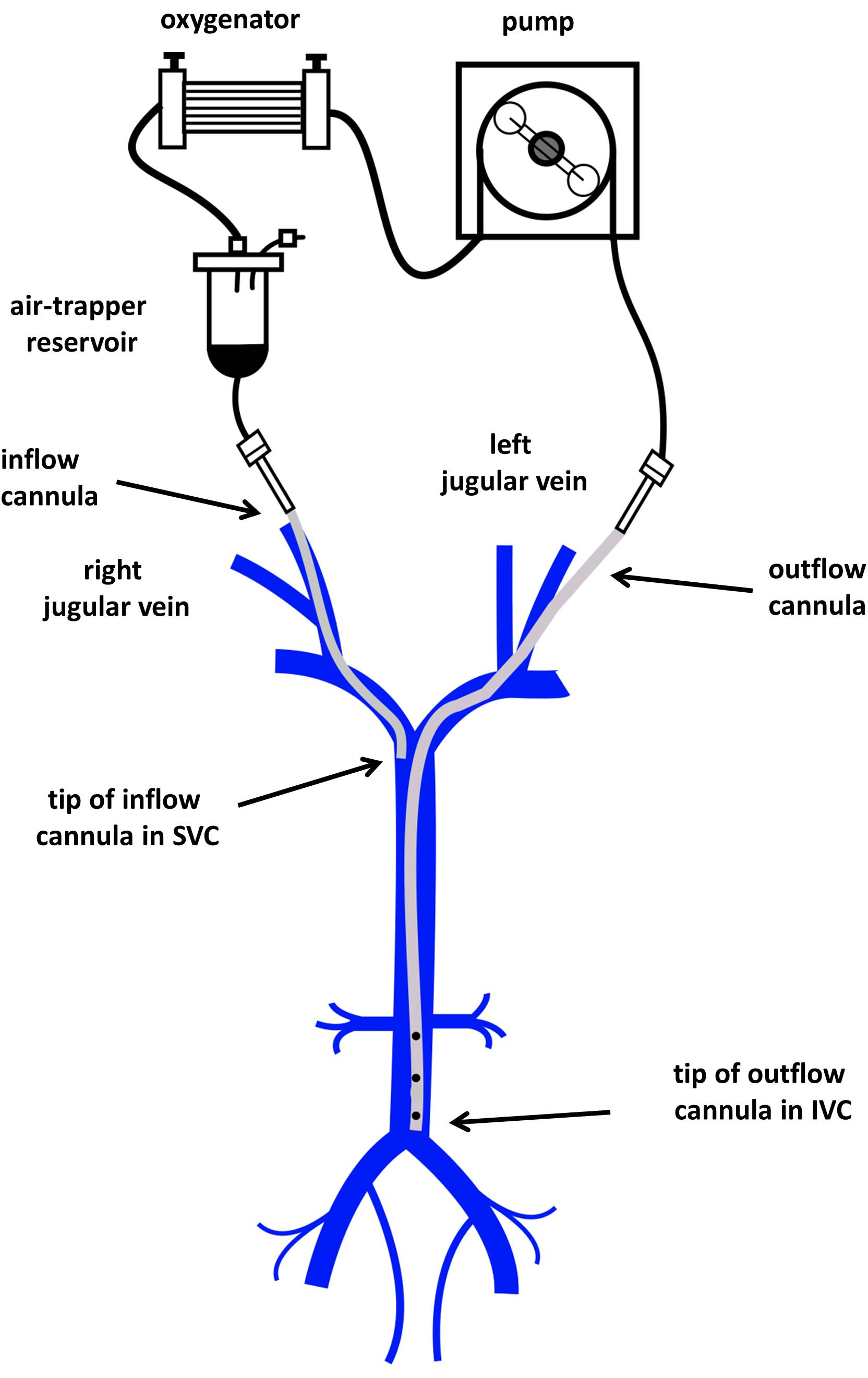 oxygenator

pump

air-trapper reservoir

inflow cannula

left jugular vein

right jugular vein

outflow cannula

tip of inflow cannula in SVC

tip of outflow cannula in IVC