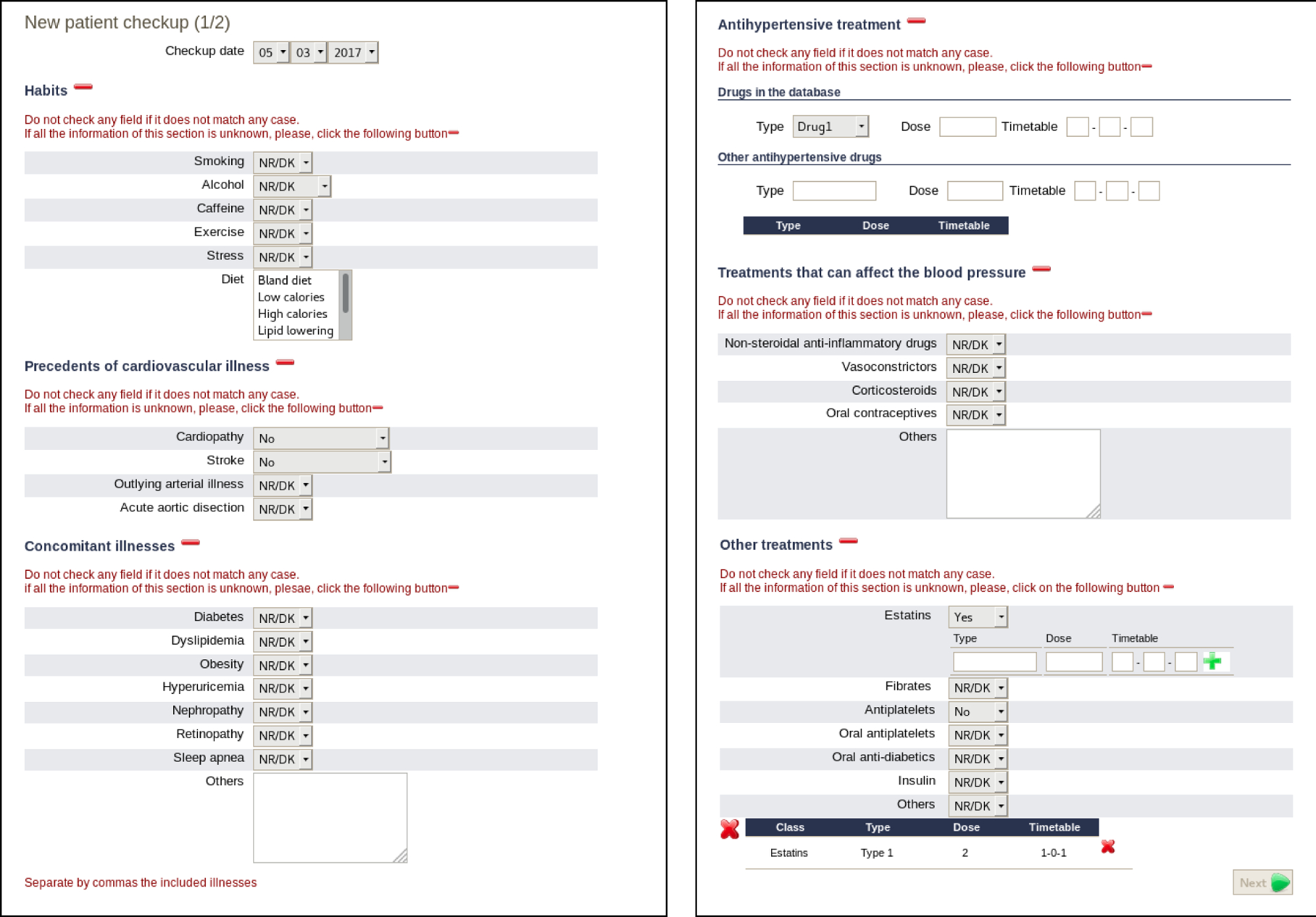 New patient checkup (1/2)

Checkup date 05 03 2017

Habits

Do not check any field if it does not match any case.
If all the information of this section is unknown, please, click the following button

Smoking NR/DK
Alcohol NR/DK
Caffeine NR/DK
Exercise NR/DK
Stress NR/DK
Diet Bland diet
Low calories
High calories
Lipid lowering

Precedents of cardiovascular illness

Do not check any field if it does not match any case.
If all the information is unknown, please, click the following button

Cardiopathy No
Stroke No
Outlying arterial illness NR/DK
Acute aortic disection NR/DK

Concomitant illnesses

Do not check any field if it does not match any case.
if all the information of this section is unknown, plesae, click the following button

Diabetes NR/DK
Dyslipidemia NR/DK
Obesity NR/DK
Hyperuricemia NR/DK
Nephropathy NR/DK
Retinopathy NR/DK
Sleep apnea NR/DK
Others

Separate by commas the included illnesses

Antihypertensive treatment

Do not check any field if it does not match any case.
If all the information of this section is unknown, please, click the following button

Drugs in the database

Type Drug1 Dose Timetable - -

Other antihypertensive drugs

Type Dose Timetable - -

| Type | Dose | Timetable |
|---|---|---|

Treatments that can affect the blood pressure

Do not check any field if it does not match any case.
If all the information of this section is unknown, please, click the following button

Non-steroidal anti-inflammatory drugs NR/DK
Vasoconstrictors NR/DK
Corticosteroids NR/DK
Oral contraceptives NR/DK
Others

Other treatments

Do not check any field if it does not match any case.
If all the information of this section is unknown, please, click on the following button

Estatins Yes
Type Dose Timetable
- -
Fibrates NR/DK
Antiplatelets No
Oral antiplatelets NR/DK
Oral anti-diabetics NR/DK
Insulin NR/DK
Others NR/DK

| Class | Type | Dose | Timetable |
|---|---|---|---|
| Estatins | Type 1 | 2 | 1-0-1 |

Next