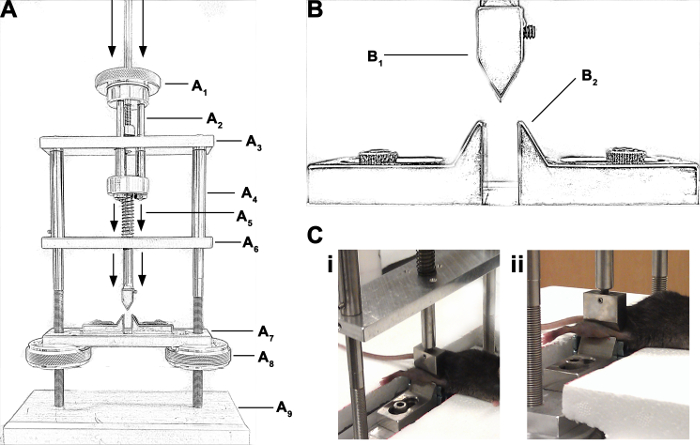 A

$A_1$

$A_2$

$A_3$

$A_4$

$A_5$

$A_6$

$A_7$

$A_8$

$A_9$

B

$B_1$

$B_2$

C

i

ii