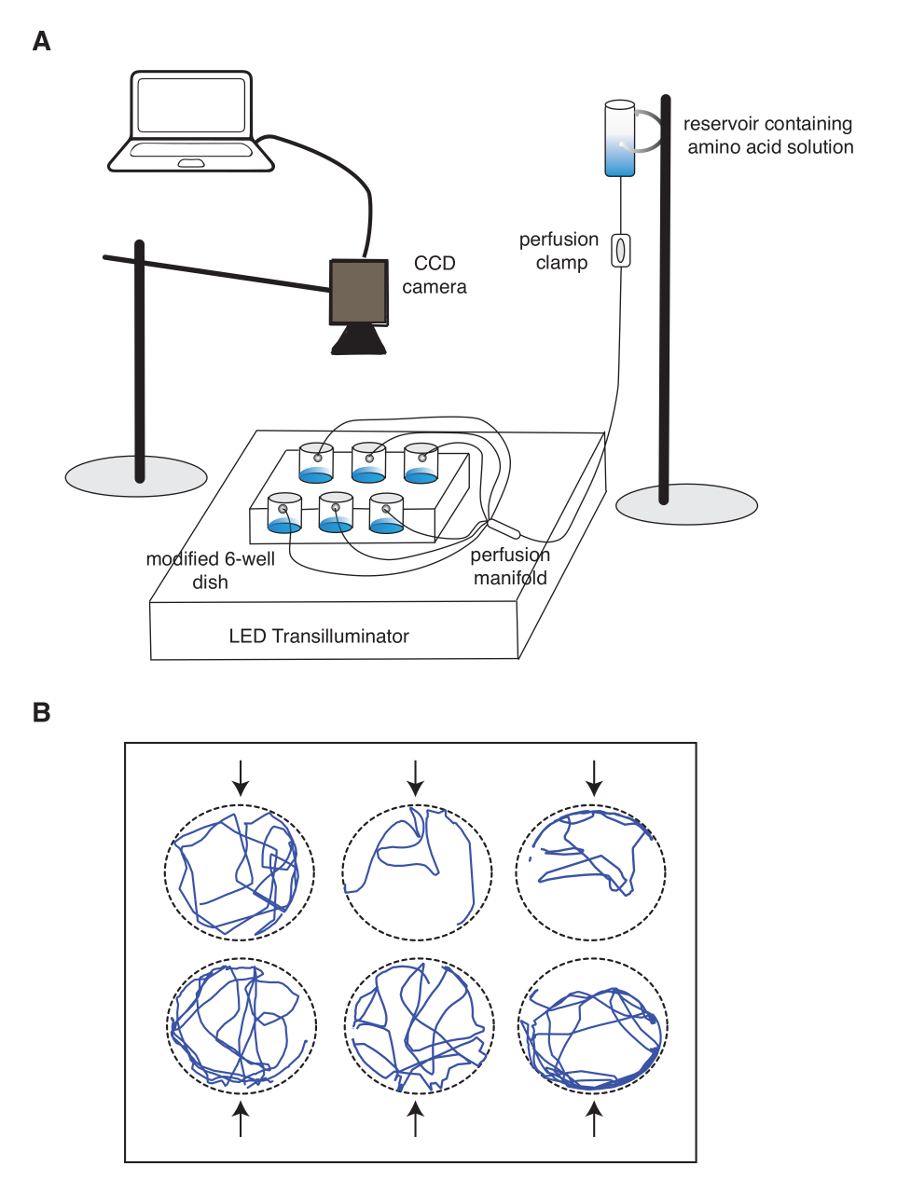 A

reservoir containing amino acid solution

perfusion clamp

CCD camera

modified 6-well dish

perfusion manifold

LED Transilluminator

B