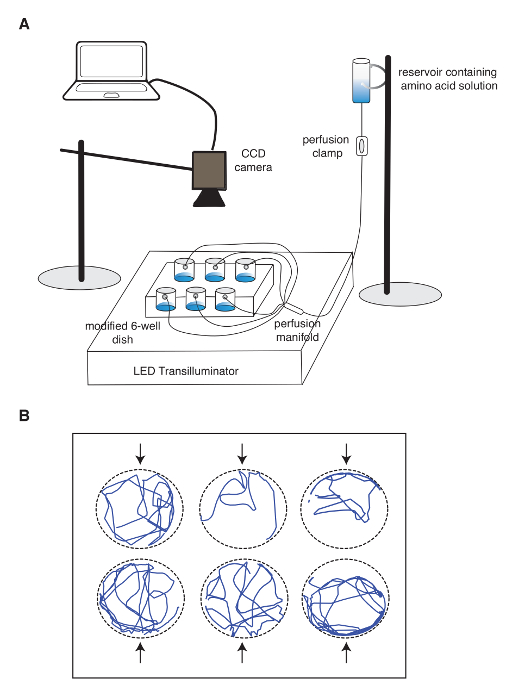 A

reservoir containing amino acid solution

perfusion clamp

CCD camera

modified 6-well dish

perfusion manifold

LED Transilluminator

B