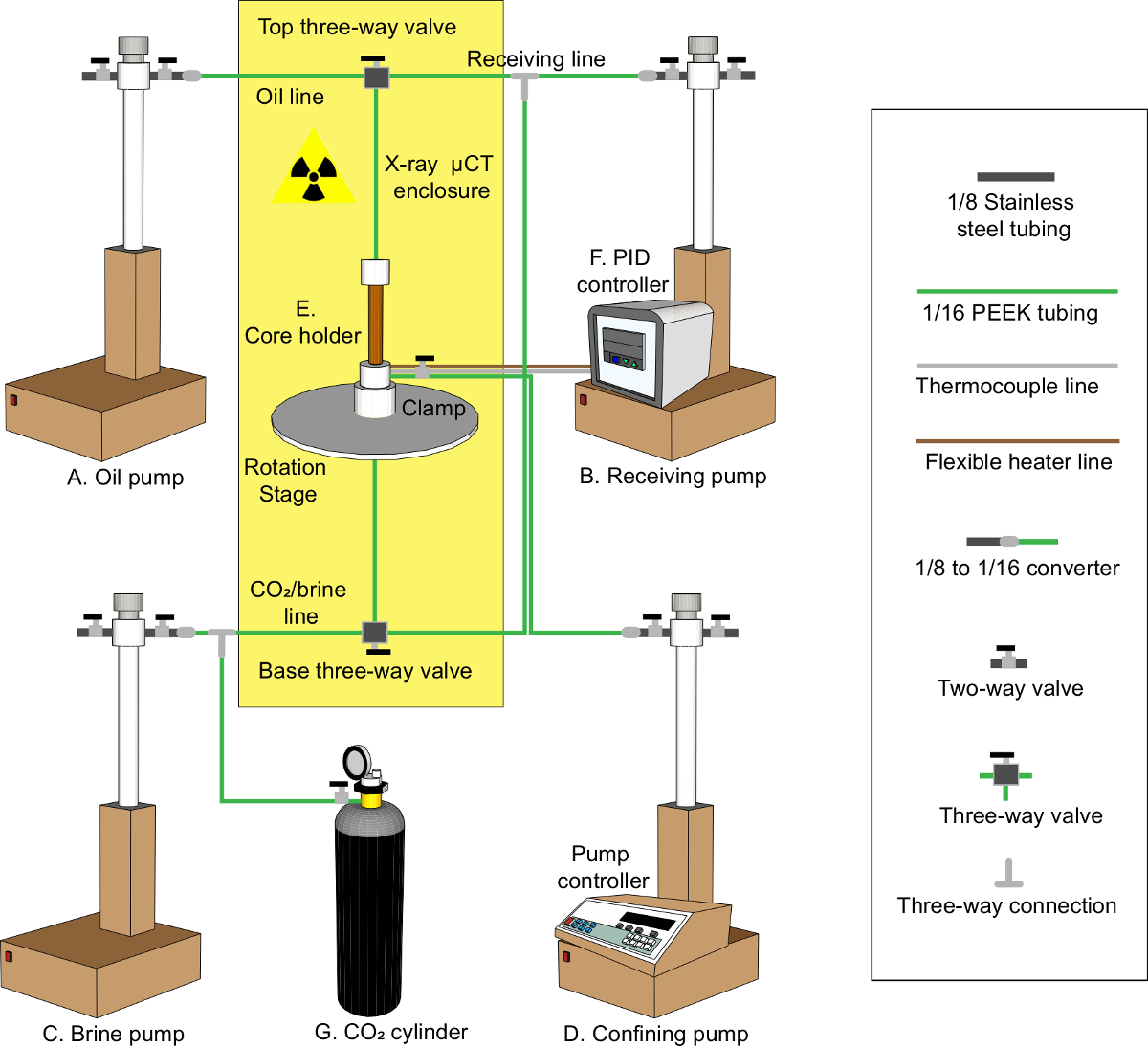 Top three-way valve

Receiving line

Oil line

X-ray µCT enclosure

F. PID controller

E. Core holder

Clamp

Rotation Stage

A. Oil pump

B. Receiving pump

$CO_2$/brine line

Base three-way valve

Pump controller

C. Brine pump

G. $CO_2$ cylinder

D. Confining pump

1/8 Stainless steel tubing

1/16 PEEK tubing

Thermocouple line

Flexible heater line

1/8 to 1/16 converter

Two-way valve

Three-way valve

Three-way connection