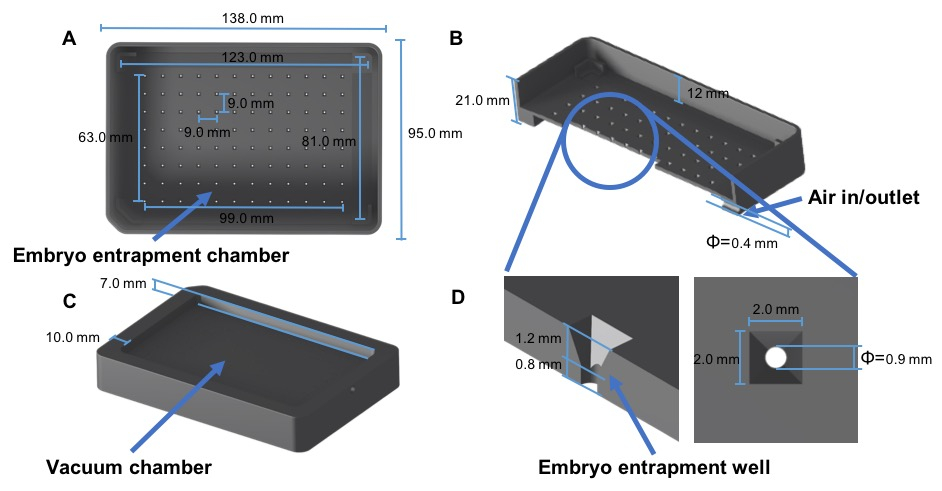 A

138.0 mm

123.0 mm

9.0 mm

9.0 mm

63.0 mm

81.0 mm

95.0 mm

99.0 mm

Embryo entrapment chamber

B

21.0 mm

12 mm

Air in/outlet

Φ=0.4 mm

C

7.0 mm

10.0 mm

Vacuum chamber

D

1.2 mm

0.8 mm

2.0 mm

2.0 mm

Φ=0.9 mm

Embryo entrapment well