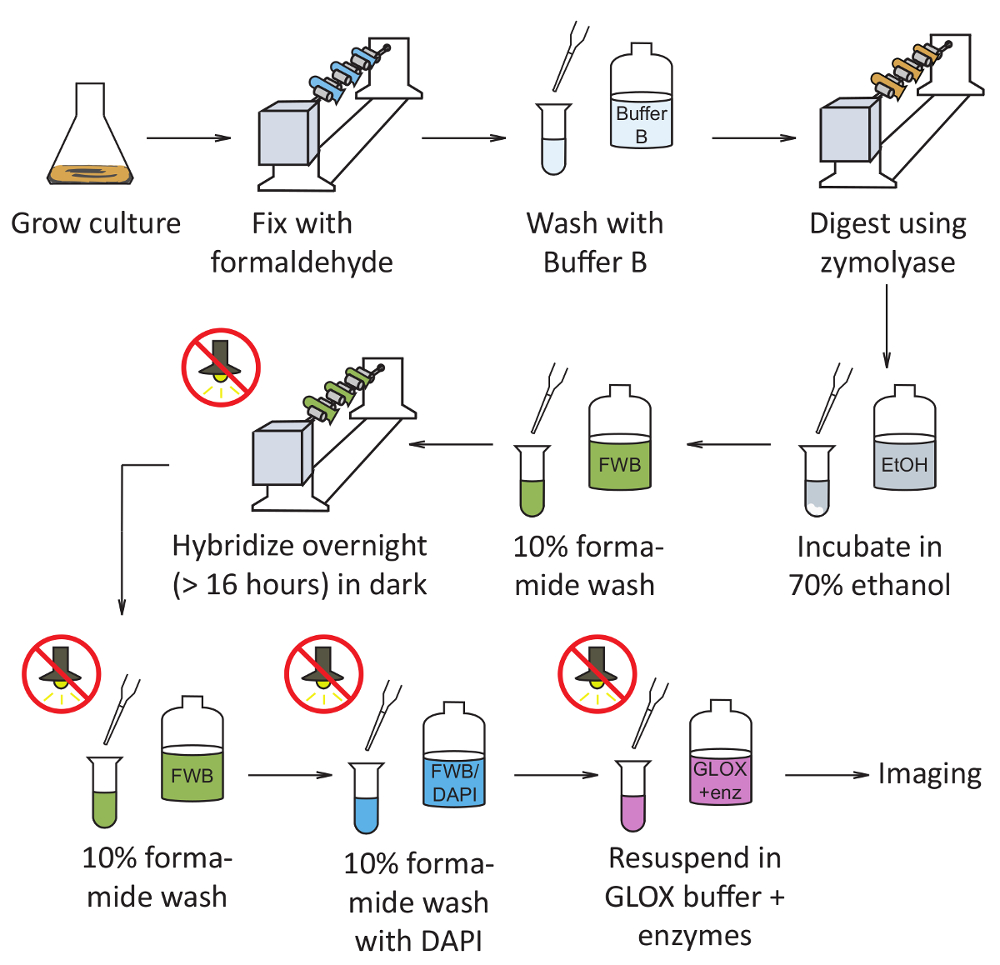 Grow culture

Fix with formaldehyde

Buffer B

Wash with Buffer B

Digest using zymolyase

EtOH

Incubate in 70% ethanol

FWB

10% formamide wash

Hybridize overnight (> 16 hours) in dark

FWB

10% formamide wash

FWB/ DAPI

10% formamide wash with DAPI

GLOX +enz

Resuspend in GLOX buffer + enzymes

Imaging