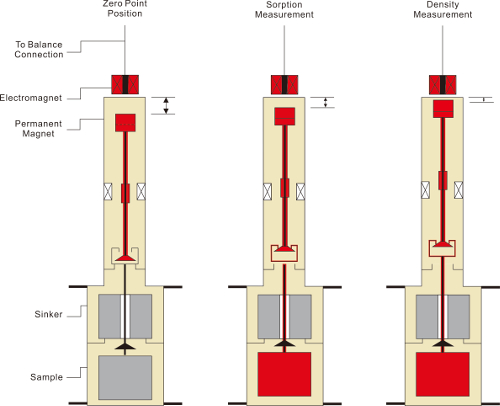 Zero Point Position

Sorption Measurement

Density Measurement

To Balance Connection

Electromagnet

Permanent Magnet

Sinker

Sample