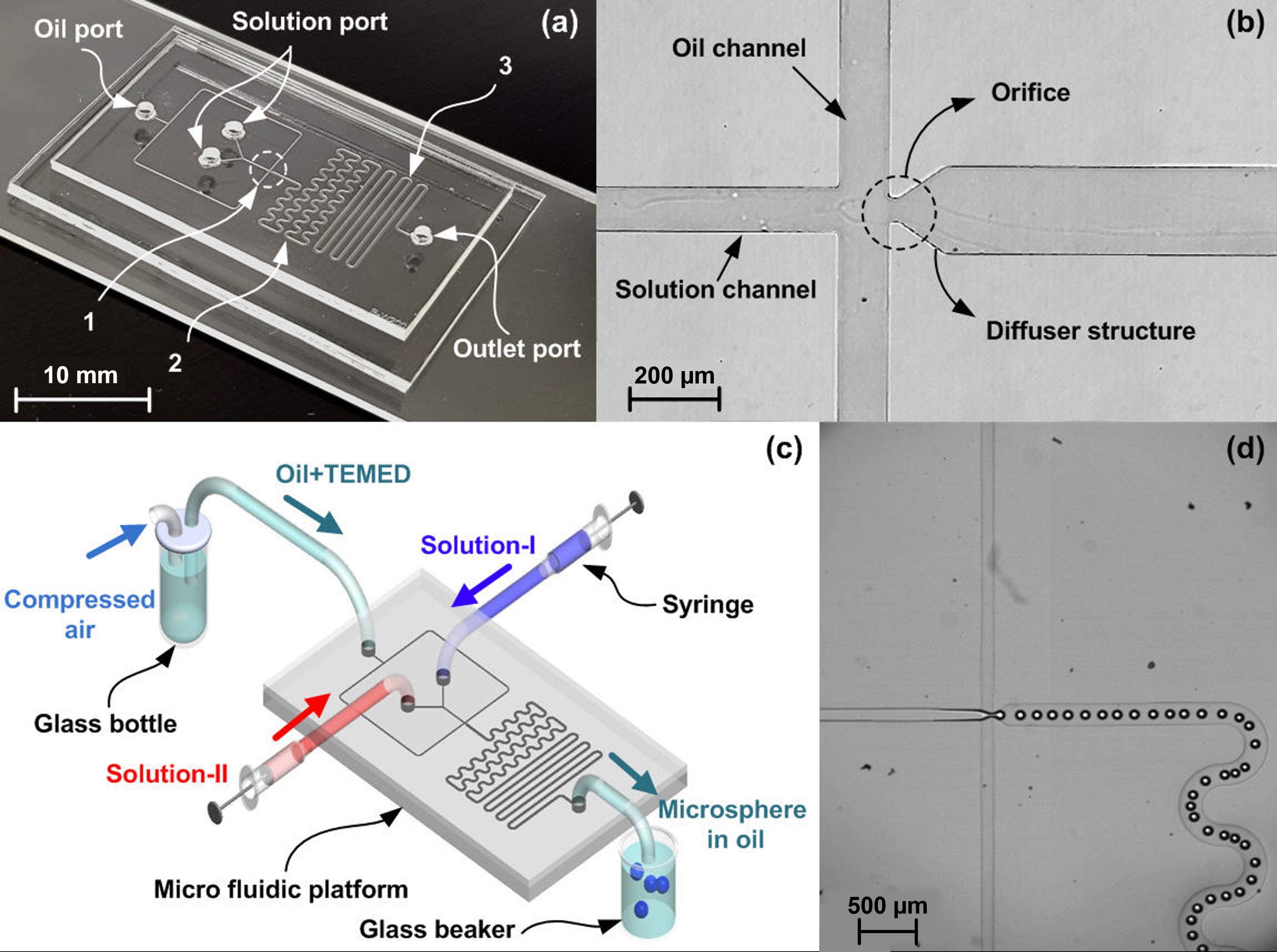 Oil port

Solution port

(a)

3

1

2

Outlet port

10 mm

(b)

Oil channel

Orifice

Solution channel

Diffuser structure

200 μm

(c)

Oil+TEMED

Solution-I

Syringe

Compressed air

Glass bottle

Solution-II

Microsphere in oil

Micro fluidic platform

Glass beaker

(d)

500 μm