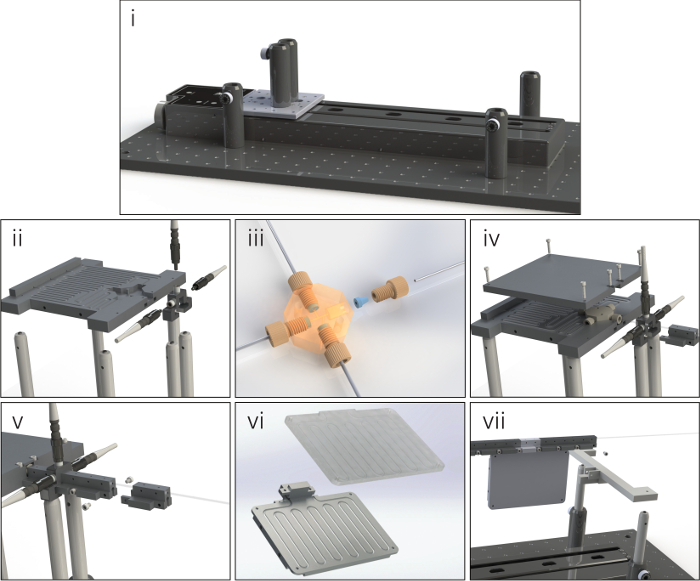 i

ii

iii

iv

v

vi

vii