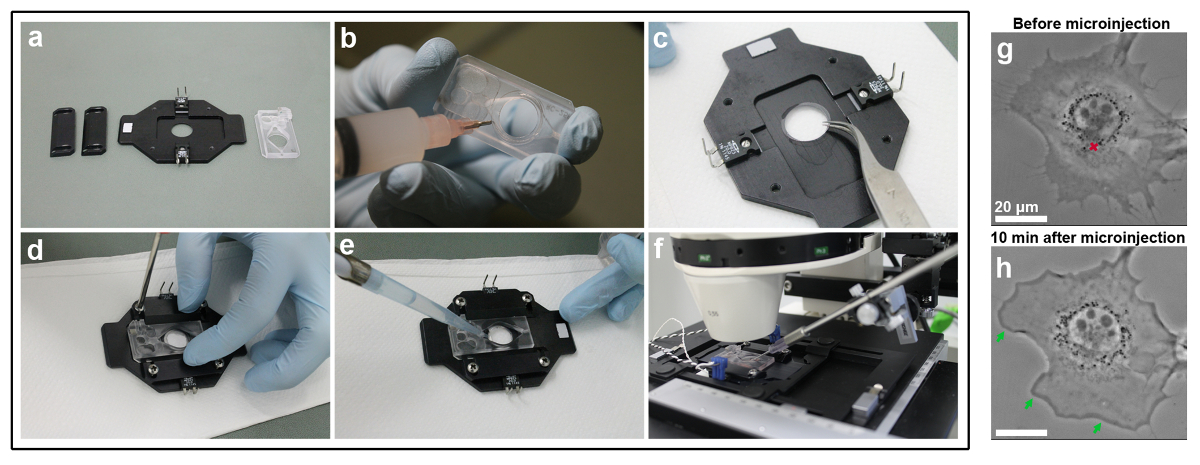 a

b

c

d

e

f

Before microinjection

g

20 μm

10 min after microinjection

h