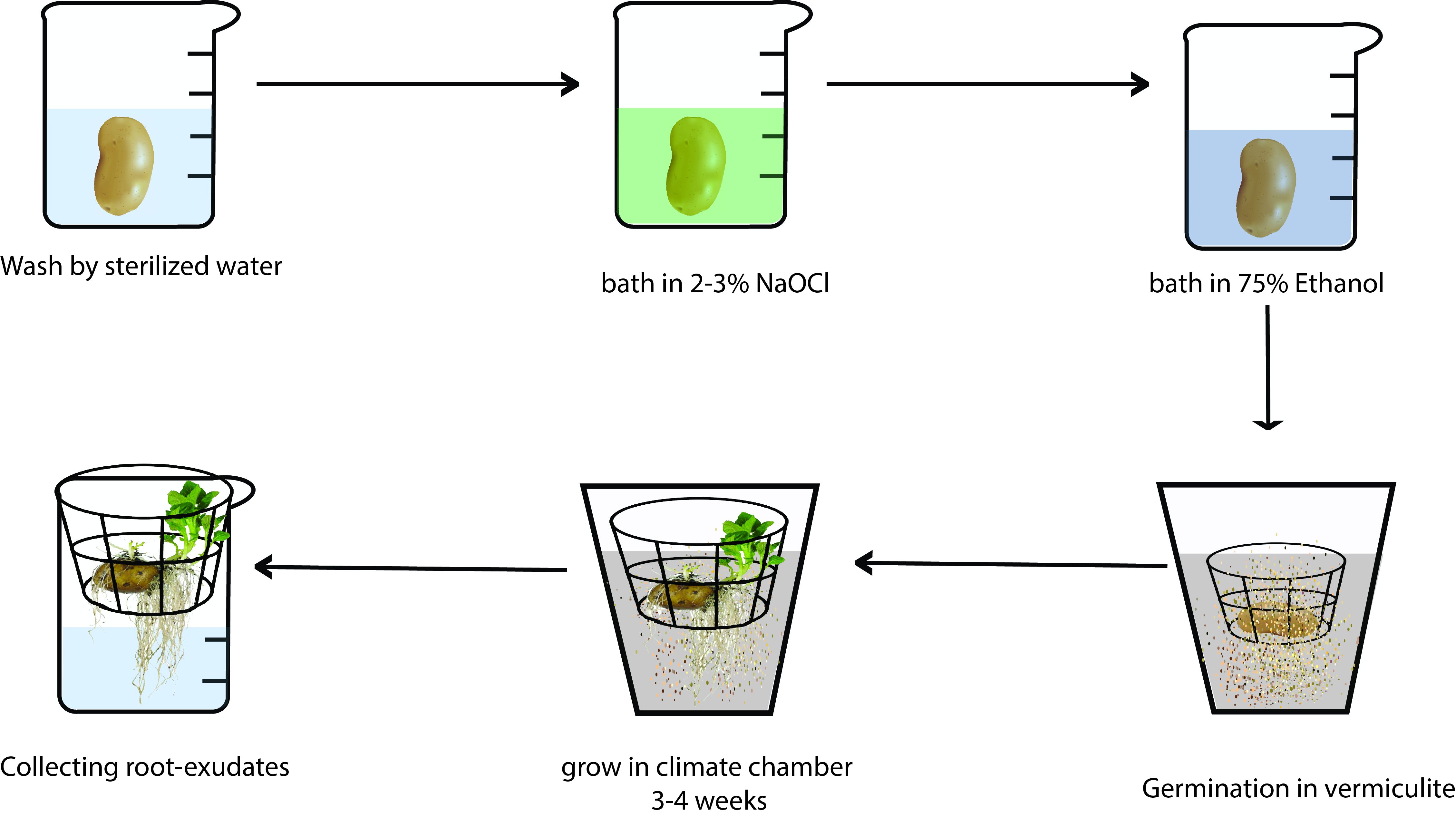 Wash by sterilized water

bath in 2-3% NaOCl

bath in 75% Ethanol

Germination in vermiculite

grow in climate chamber
3-4 weeks

Collecting root-exudates